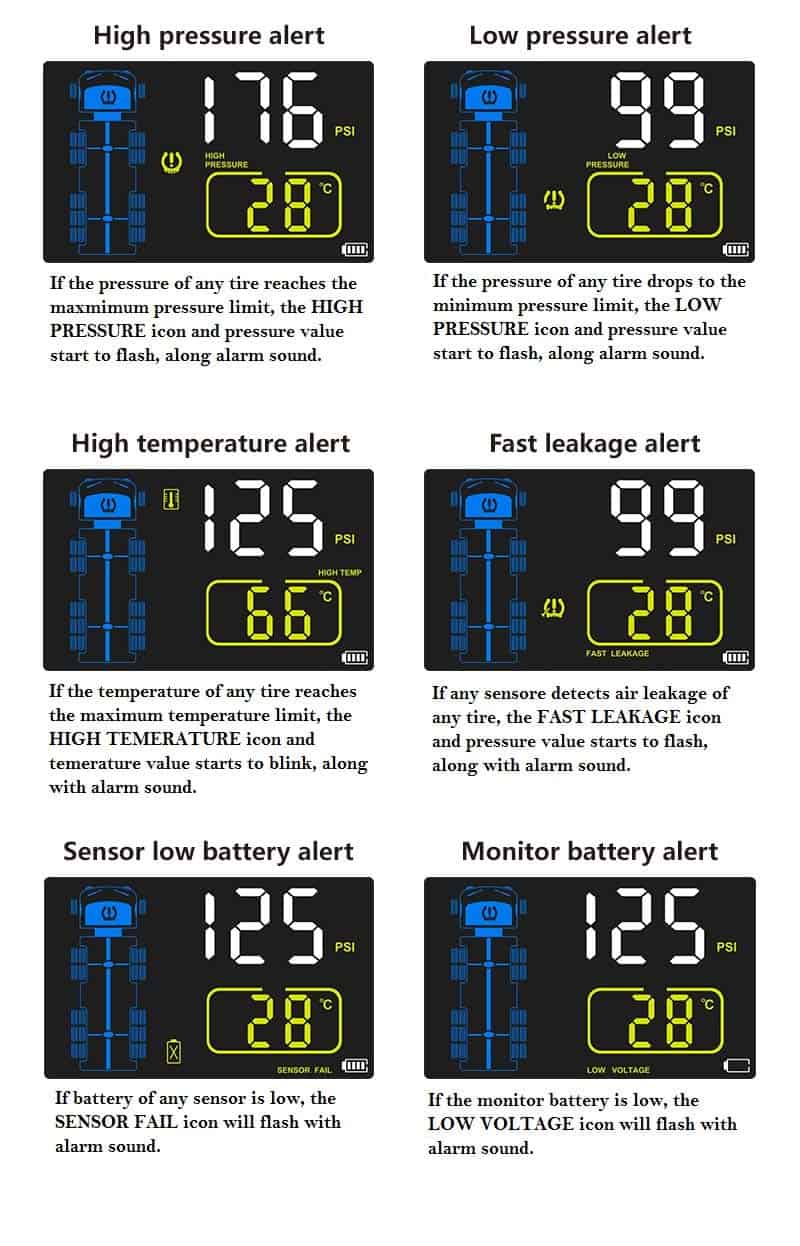 High pressure alert

176 PSI
HIGH PRESSURE
28 °C

If the pressure of any tire reaches the maxmimum pressure limit, the HIGH PRESSURE icon and pressure value start to flash, along alarm sound.

Low pressure alert

99 PSI
LOW PRESSURE
28 °C

If the pressure of any tire drops to the minimum pressure limit, the LOW PRESSURE icon and pressure value start to flash, along alarm sound.

High temperature alert

125 PSI
HIGH TEMP
66 °C

If the temperature of any tire reaches the maximum temperature limit, the HIGH TEMERATURE icon and temerature value starts to blink, along with alarm sound.

Fast leakage alert

99 PSI
28 °C
FAST LEAKAGE

If any sensore detects air leakage of any tire, the FAST LEAKAGE icon and pressure value starts to flash, along with alarm sound.

Sensor low battery alert

125 PSI
28 °C
SENSOR FAIL

If battery of any sensor is low, the SENSOR FAIL icon will flash with alarm sound.

Monitor battery alert

125 PSI
28 °C
LOW VOLTAGE

If the monitor battery is low, the LOW VOLTAGE icon will flash with alarm sound.