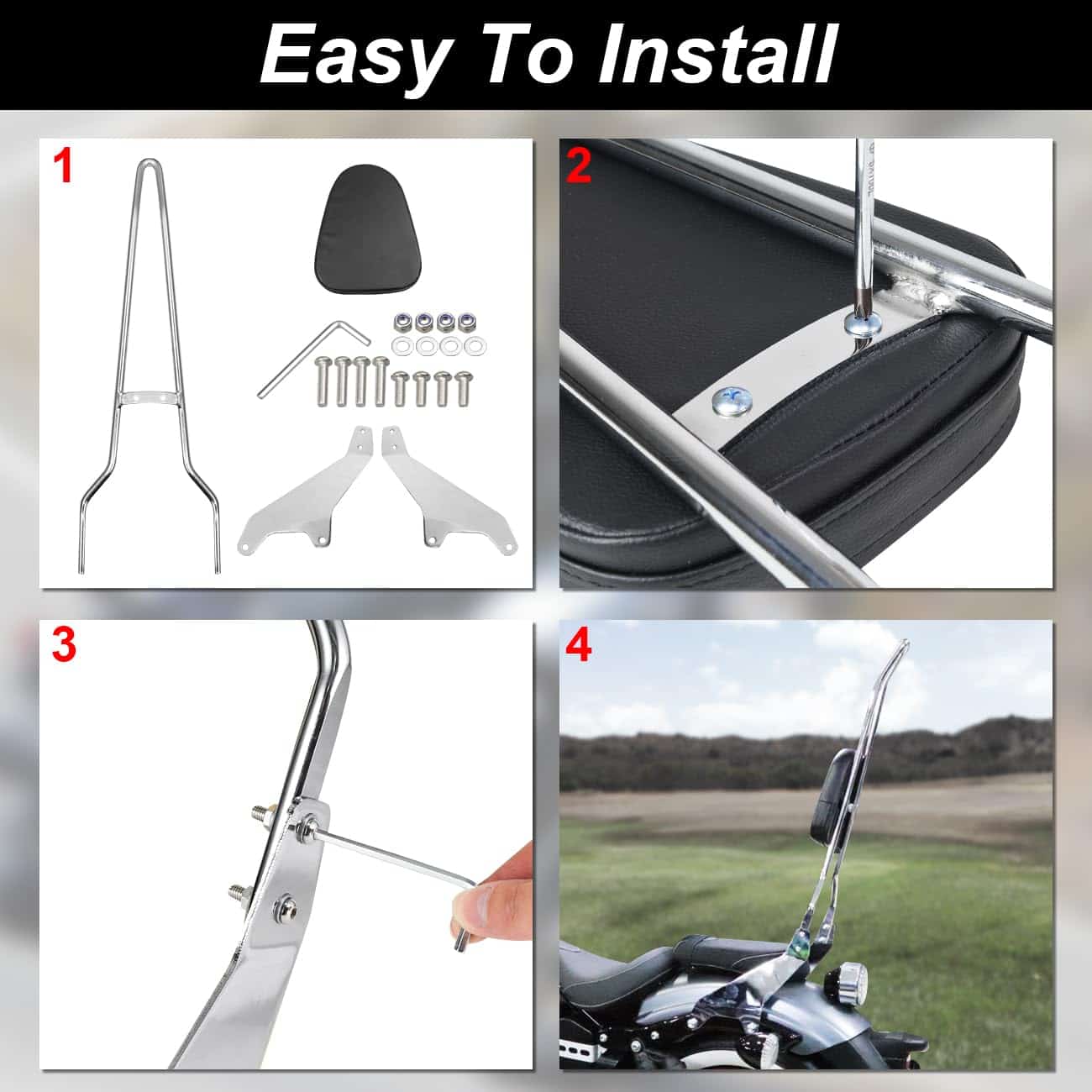 Easy To Install

1

2

3

4