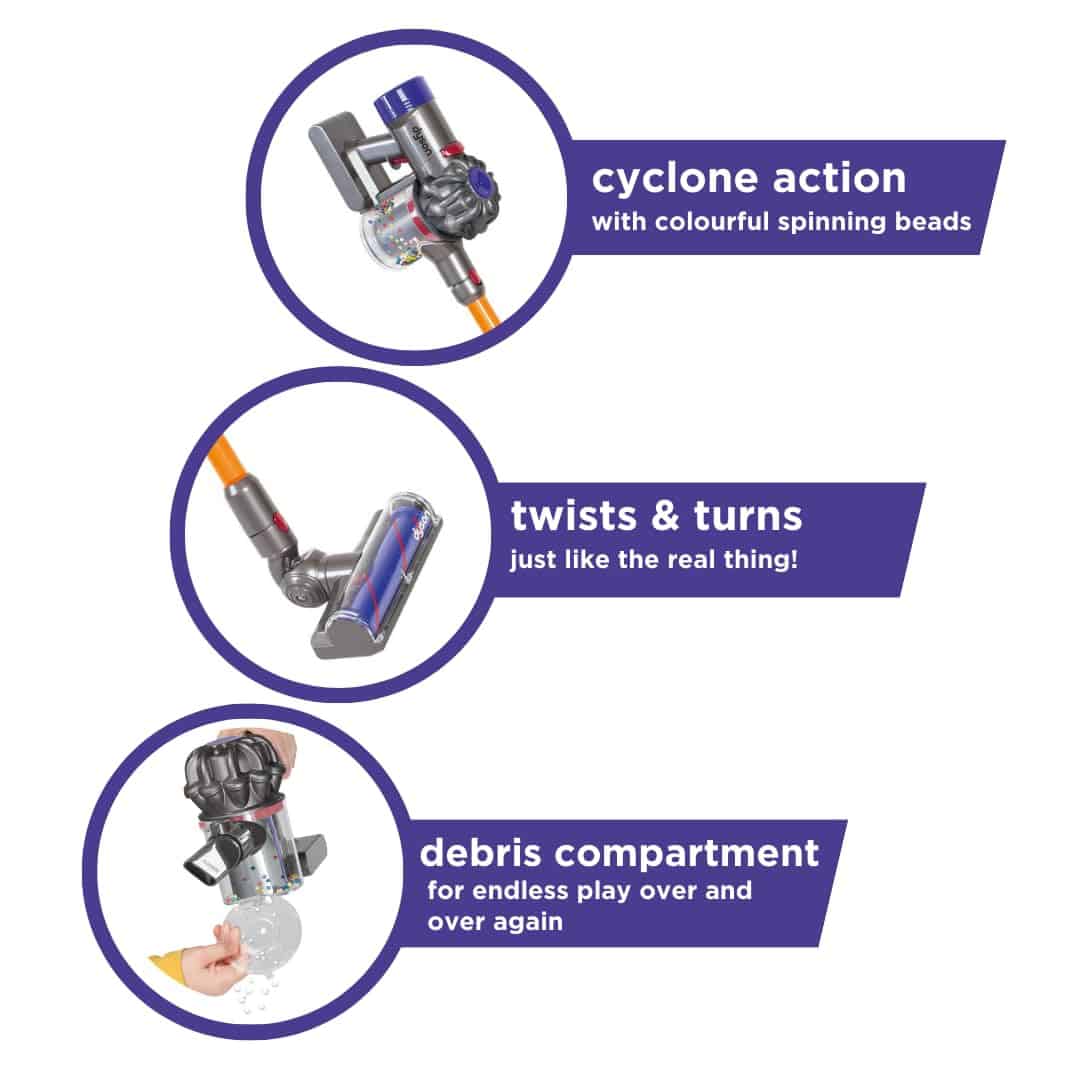 dyson

cyclone action
with colourful spinning beads

dyson

twists & turns
just like the real thing!

debris compartment
for endless play over and over again