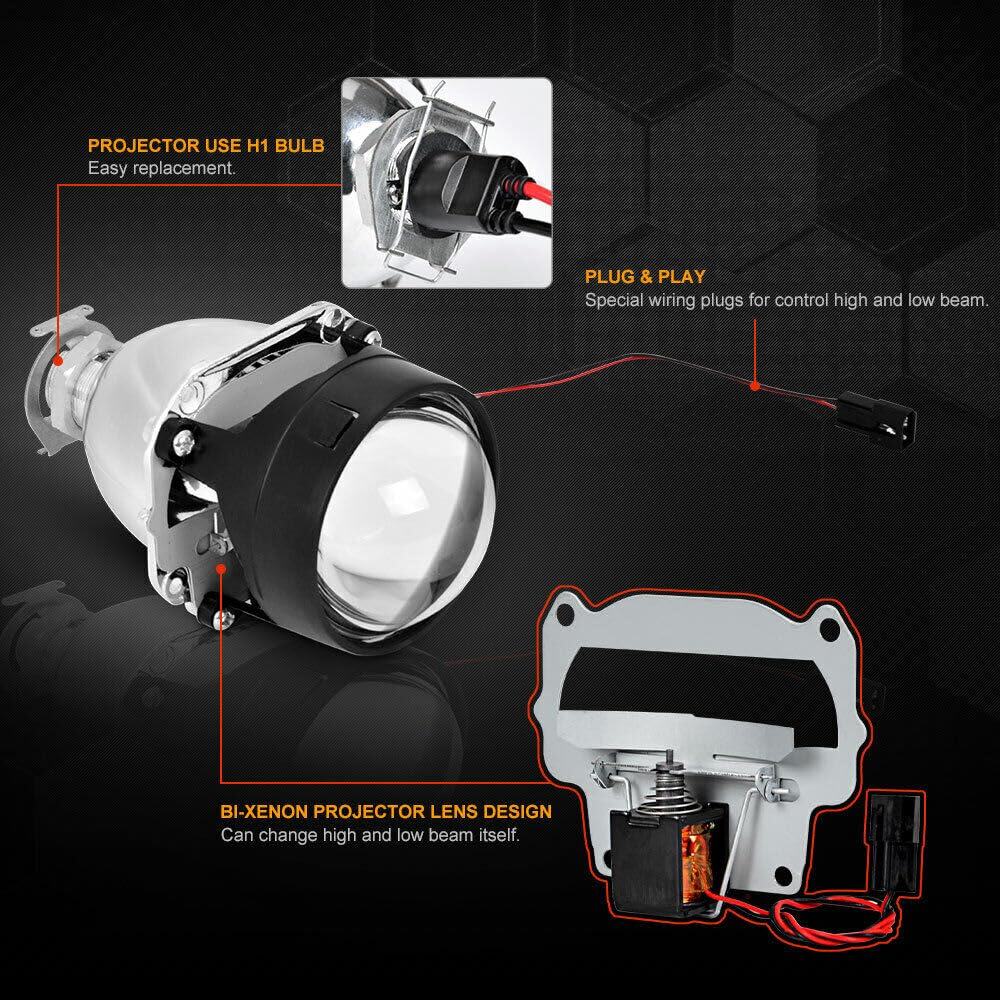 PROJECTOR USE H1 BULB
Easy replacement.

PLUG & PLAY
Special wiring plugs for control high and low beam.

BI-XENON PROJECTOR LENS DESIGN
Can change high and low beam itself.