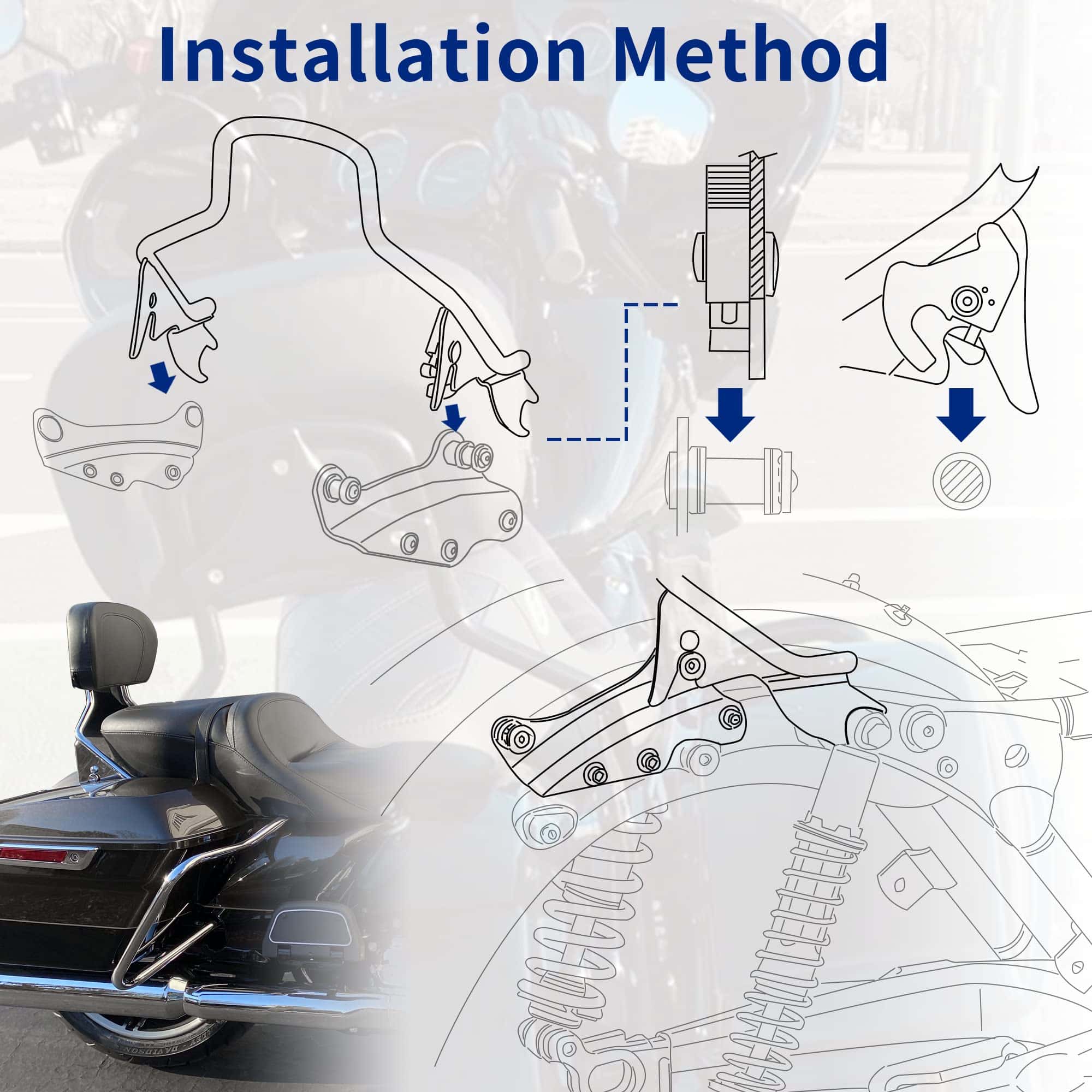 Installation Method