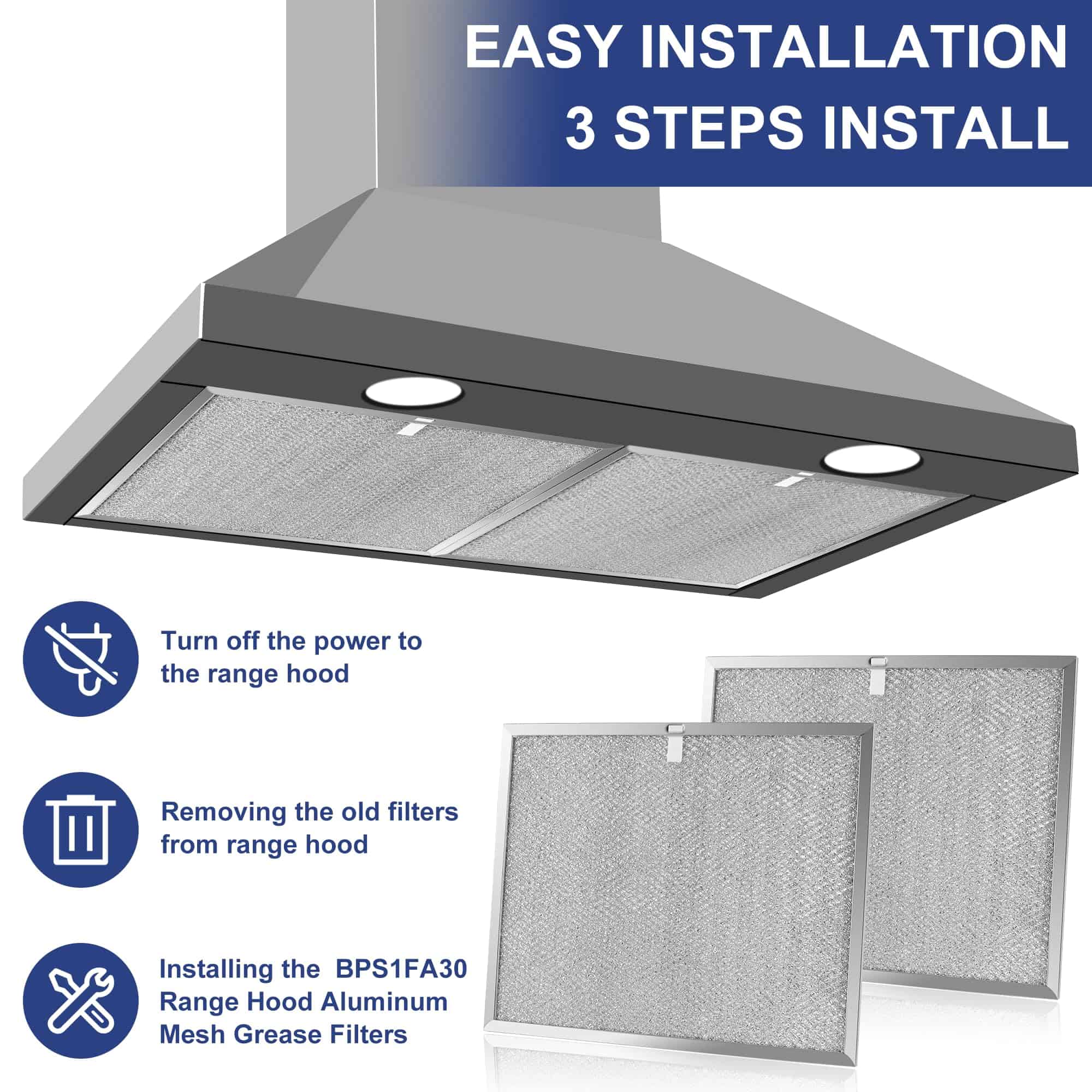 EASY INSTALLATION
3 STEPS INSTALL

Turn off the power to the range hood

Removing the old filters from range hood

Installing the  BPS1FA30 Range Hood Aluminum Mesh Grease Filters