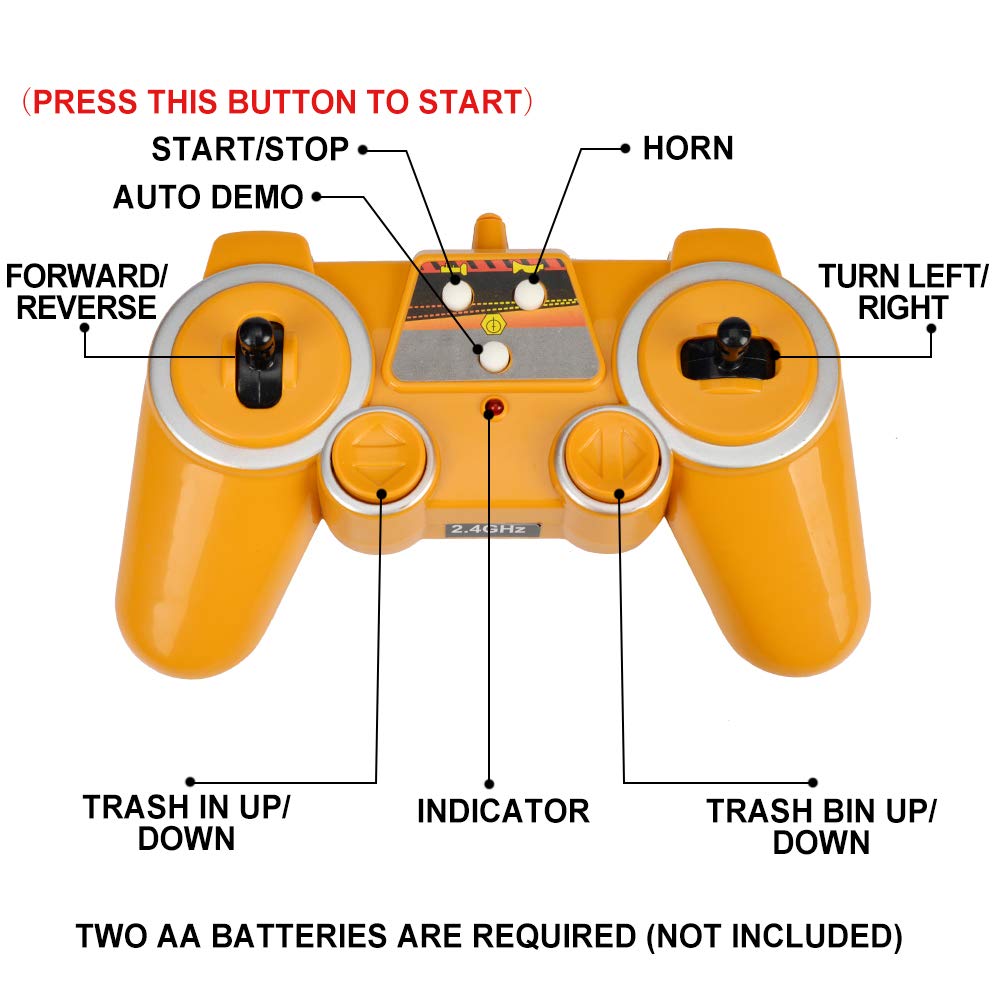 （PRESS THIS BUTTON TO START）

START/STOP

HORN

AUTO DEMO

FORWARD/ REVERSE

TURN LEFT/ RIGHT

2.4GHz

TRASH IN UP/ DOWN

INDICATOR

TRASH BIN UP/ DOWN

TWO AA BATTERIES ARE REQUIRED (NOT INCLUDED)