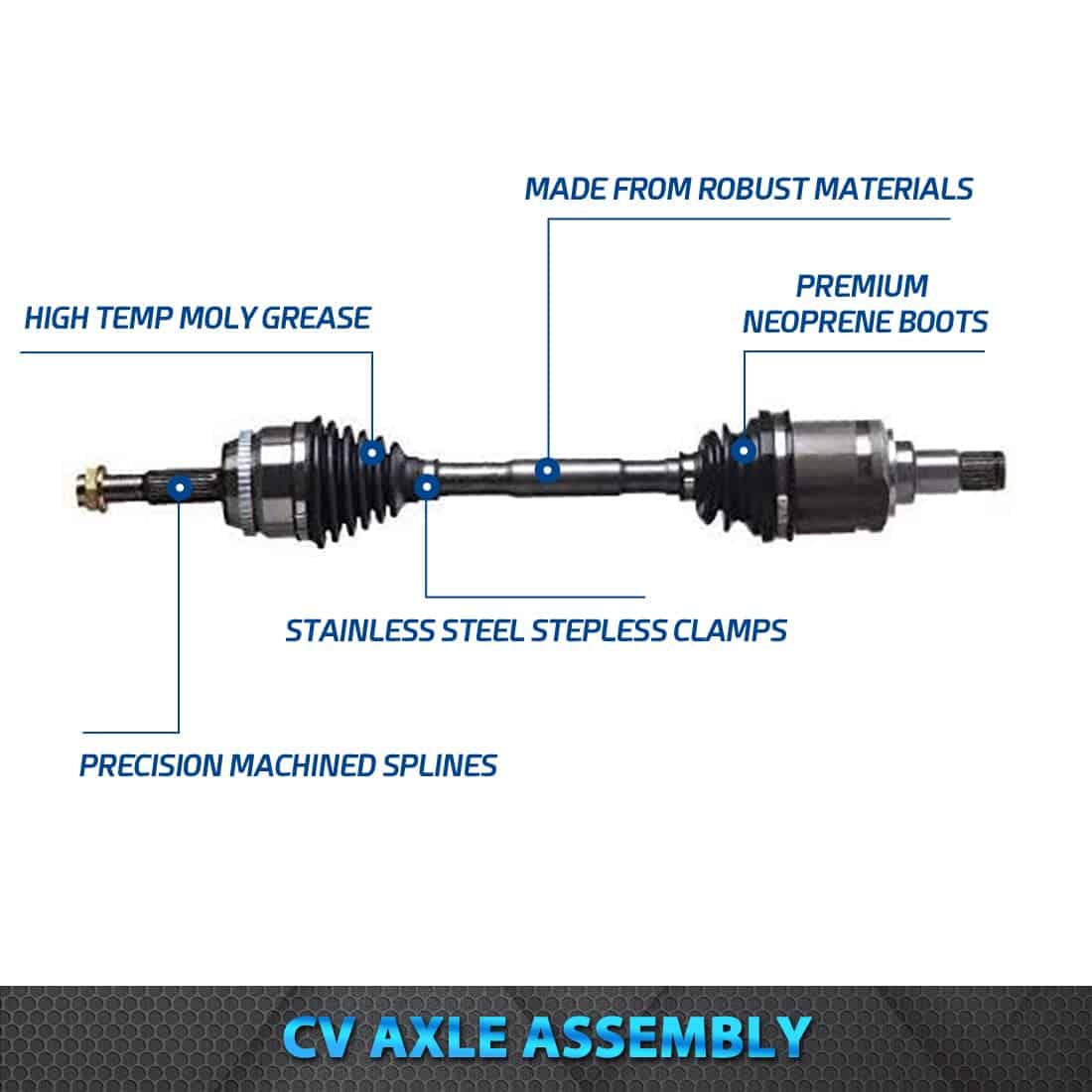 MADE FROM ROBUST MATERIALS

HIGH TEMP MOLY GREASE

PREMIUM NEOPRENE BOOTS

STAINLESS STEEL STEPLESS CLAMPS

PRECISION MACHINED SPLINES

CV AXLE ASSEMBLY