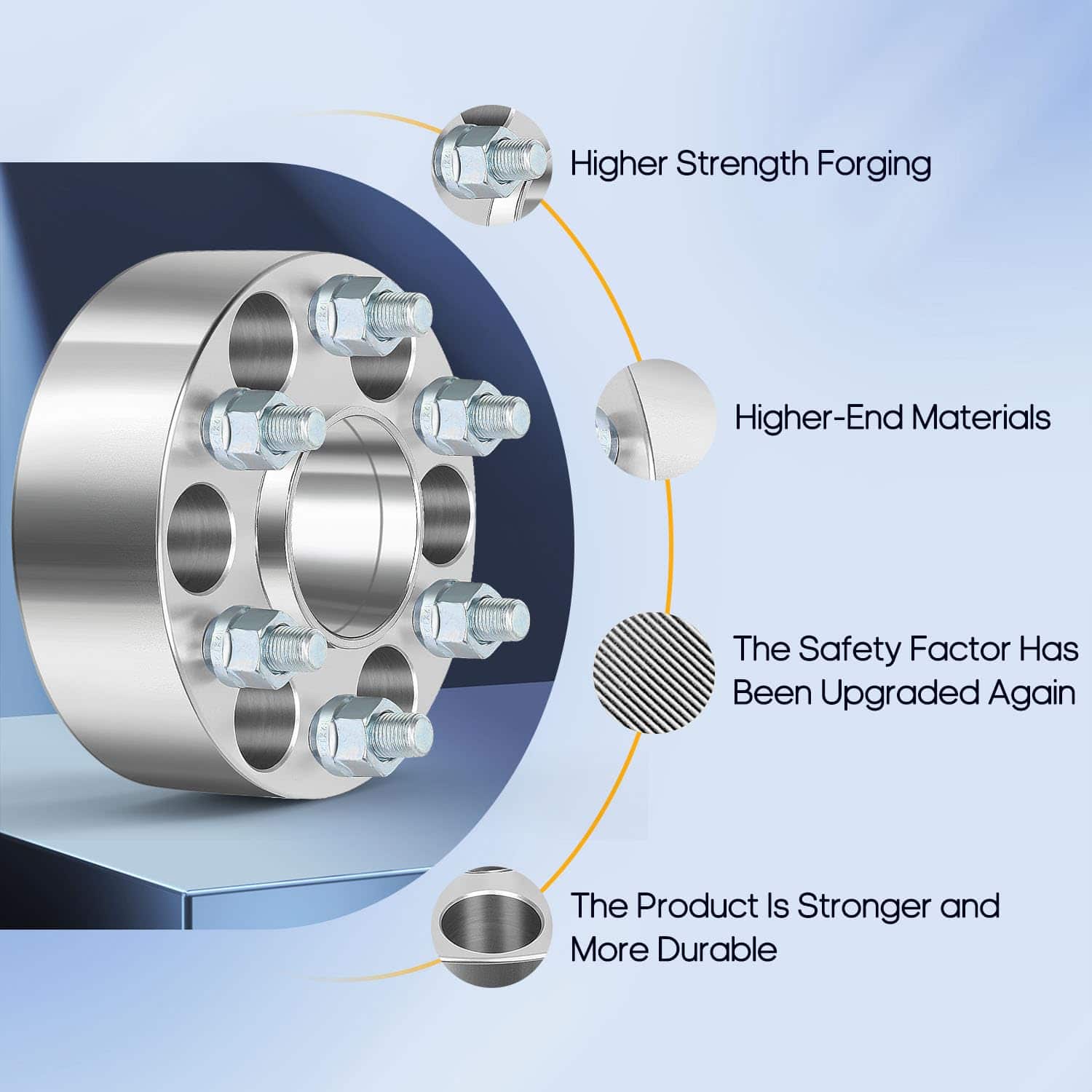 Higher Strength Forging

Higher-End Materials

The Safety Factor Has Been Upgraded Again

The Product Is Stronger and More Durable