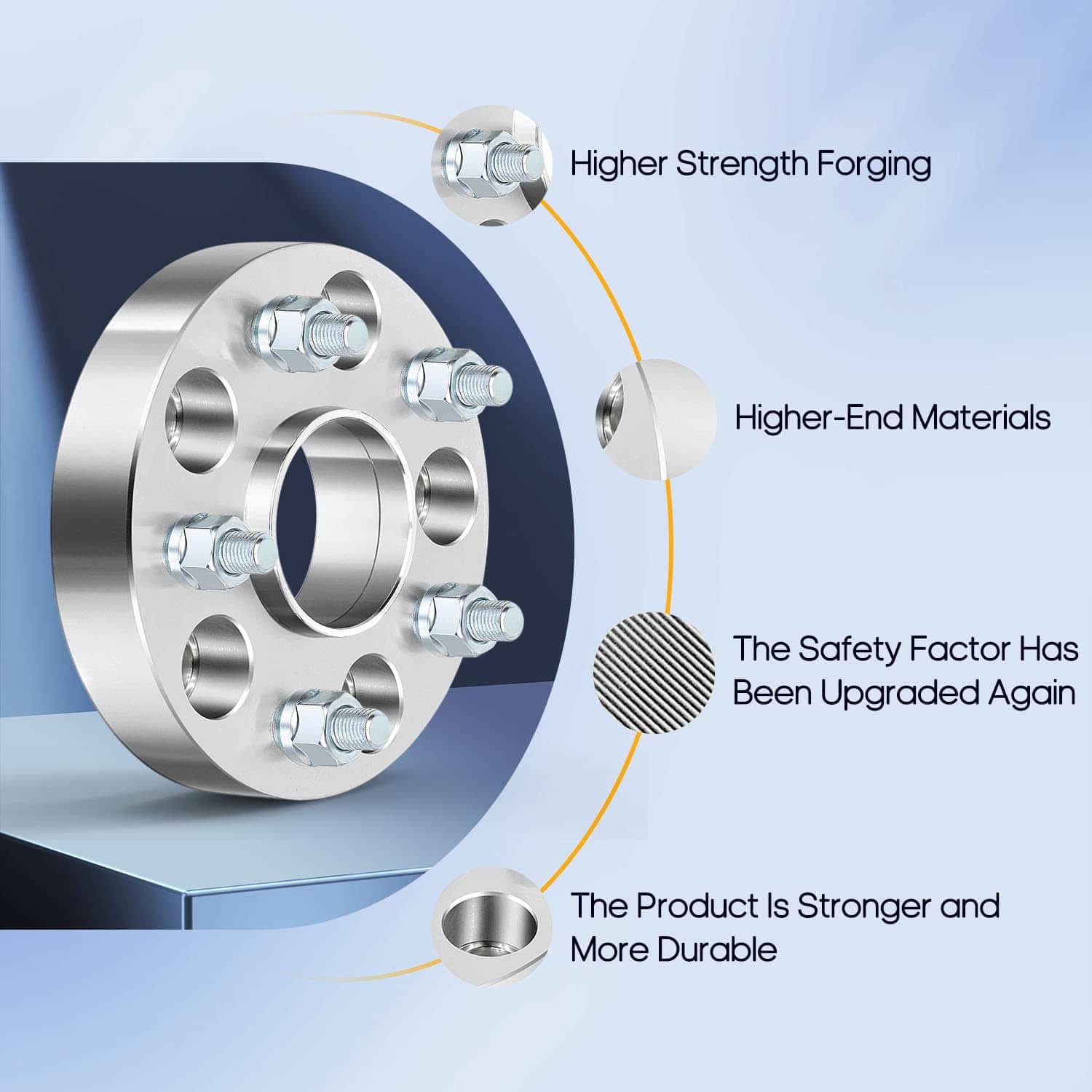 Higher Strength Forging

Higher-End Materials

The Safety Factor Has Been Upgraded Again

The Product Is Stronger and More Durable