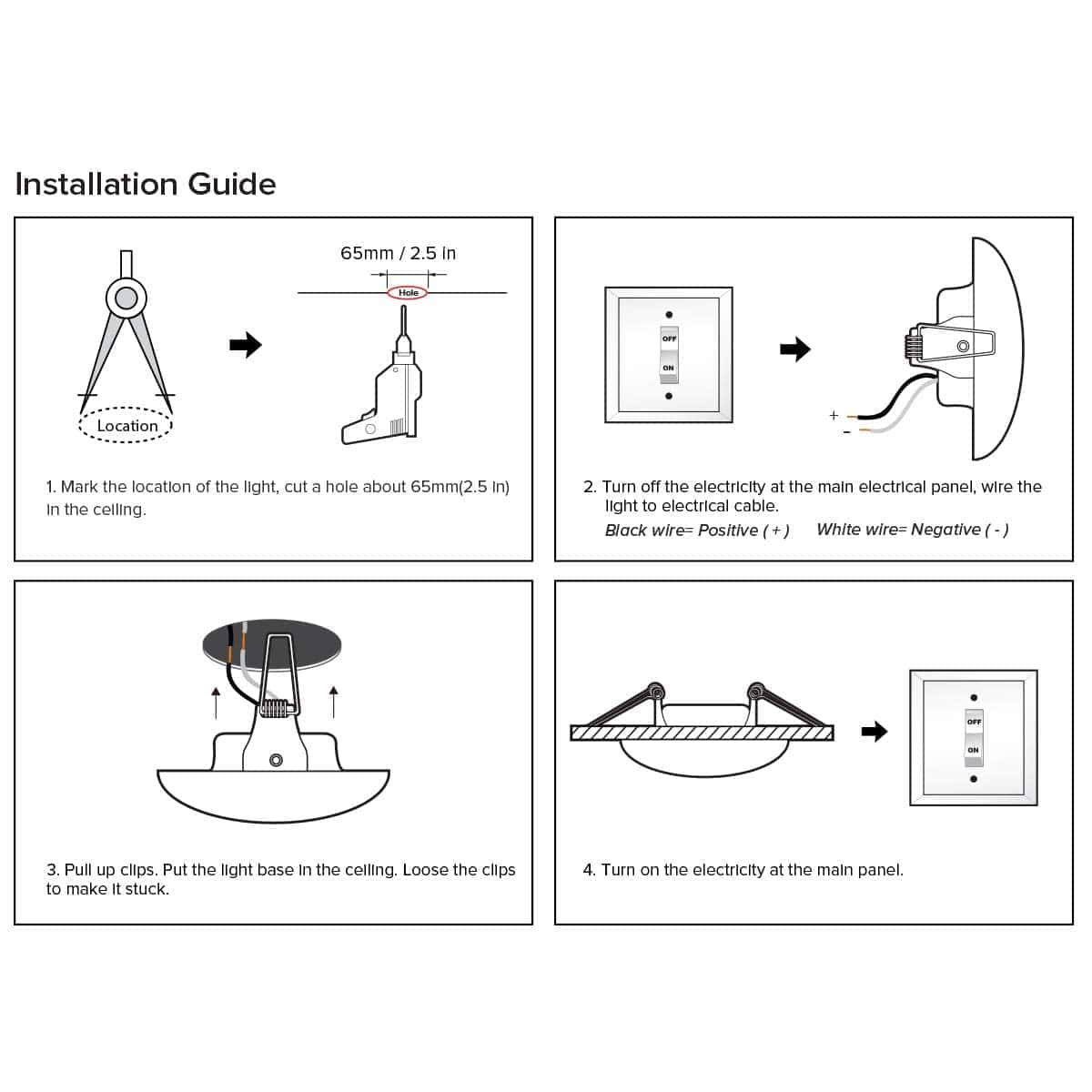 Installation Guide

65mm / 2.5 in

Hole

Location

1. Mark the location of the light, cut a hole about 65mm(2.5 in) in the ceiling.

OFF

ON

+

-

2. Turn off the electricity at the main electrical panel, wire the light to electrical cable.

Black wire= Positive ( + ) White wire= Negative ( - )

3. Pull up clips. Put the light base in the ceiling. Loose the clips to make it stuck.

OFF

ON

4. Turn on the electricity at the main panel.