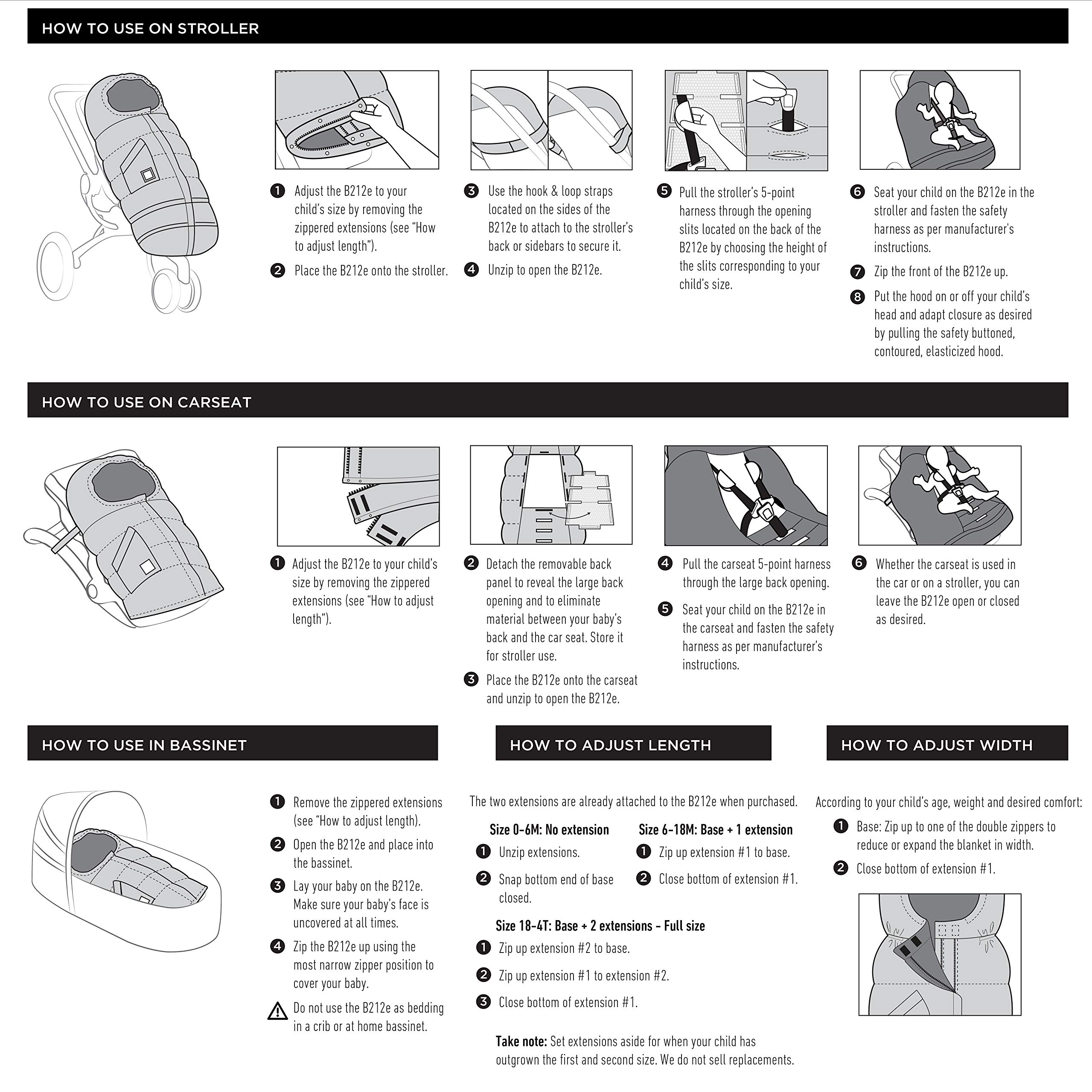 HOW TO USE ON STROLLER

1 Adjust the B212e to your child's size by removing the zippered extensions (see "How to adjust length").

2 Place the B212e onto the stroller.

3 Use the hook & loop straps located on the sides of the B212e to attach to the stroller's back or sidebars to secure it.

4 Unzip to open the B212e.

5 Pull the stroller's 5-point harness through the opening slits located on the back of the B212e by choosing the height of the slits corresponding to your child's size.

6 Seat your child on the B212e in the stroller and fasten the safety harness as per manufacturer's instructions.

7 Zip the front of the B212e up.

8 Put the hood on or off your child's head and adapt closure as desired by pulling the safety buttoned, contoured, elasticized hood.

HOW TO USE ON CARSEAT

1 Adjust the B212e to your child's size by removing the zippered extensions (see "How to adjust length").

2 Detach the removable back panel to reveal the large back opening and to eliminate material between your baby's back and the car seat. Store it for stroller use.

3 Place the B212e onto the carseat and unzip to open the B212e.

4 Pull the carseat 5-point harness through the large back opening.

5 Seat your child on the B212e in the carseat and fasten the safety harness as per manufacturer's instructions.

6 Whether the carseat is used in the car or on a stroller, you can leave the B212e open or closed as desired.

HOW TO USE IN BASSINET

1 Remove the zippered extensions (see "How to adjust length).

2 Open the B212e and place into the bassinet.

3 Lay your baby on the B212e. Make sure your baby's face is uncovered at all times.

4 Zip the B212e up using the most narrow zipper position to cover your baby.

Do not use the B212e as bedding in a crib or at home bassinet.

HOW TO ADJUST LENGTH

The two extensions are already attached to the B212e when purchased.

Size 0-6M: No extension
1 Unzip extensions.
2 Snap bottom end of base closed.

Size 6-18M: Base + 1 extension
1 Zip up extension #1 to base.
2 Close bottom of extension #1.

Size 18-4T: Base + 2 extensions – Full size
1 Zip up extension #2 to base.
2 Zip up extension #1 to extension #2.
3 Close bottom of extension #1.

Take note: Set extensions aside for when your child has outgrown the first and second size. We do not sell replacements.

HOW TO ADJUST WIDTH

According to your child's age, weight and desired comfort:

1 Base: Zip up to one of the double zippers to reduce or expand the blanket in width.

2 Close bottom of extension #1.