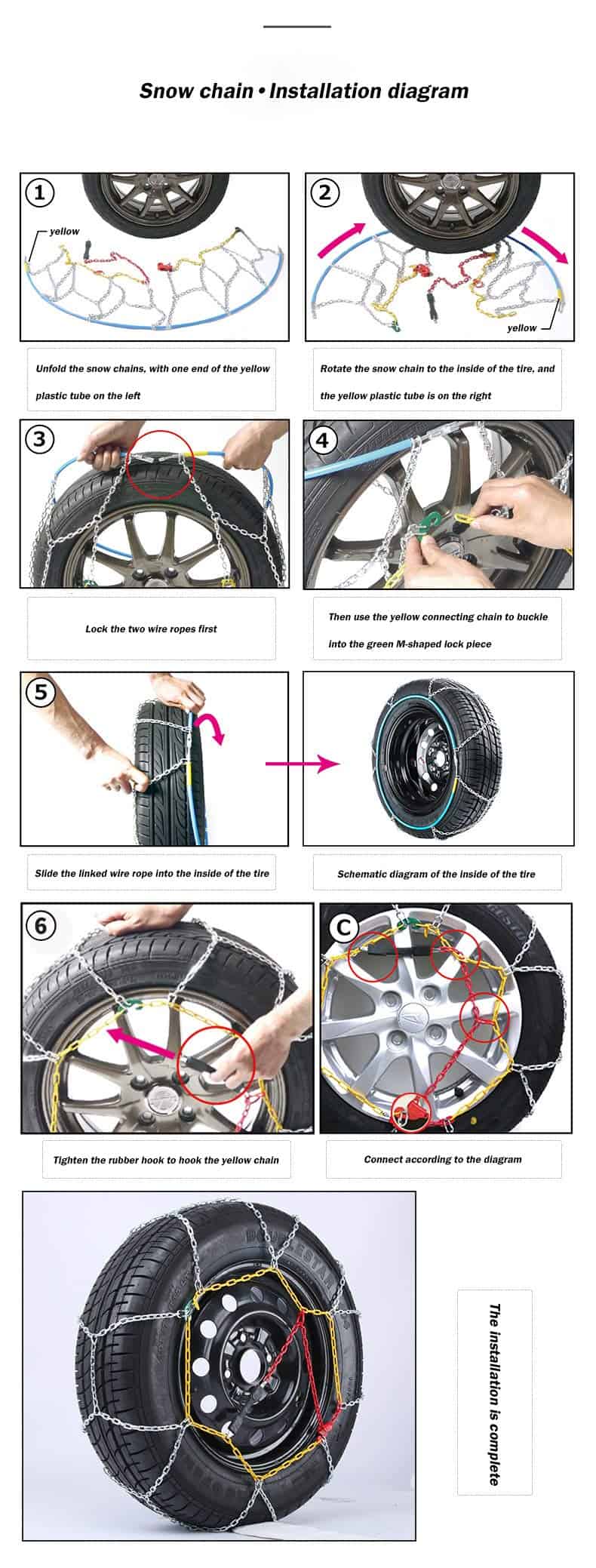 Snow chain • Installation diagram

1

yellow

Unfold the snow chains, with one end of the yellow plastic tube on the left

2

yellow

Rotate the snow chain to the inside of the tire, and the yellow plastic tube is on the right

3

Lock the two wire ropes first

4

Then use the yellow connecting chain to buckle into the green M-shaped lock piece

5

Slide the linked wire rope into the inside of the tire

Schematic diagram of the inside of the tire

6

Tighten the rubber hook to hook the yellow chain

C

Connect according to the diagram

The installation is complete