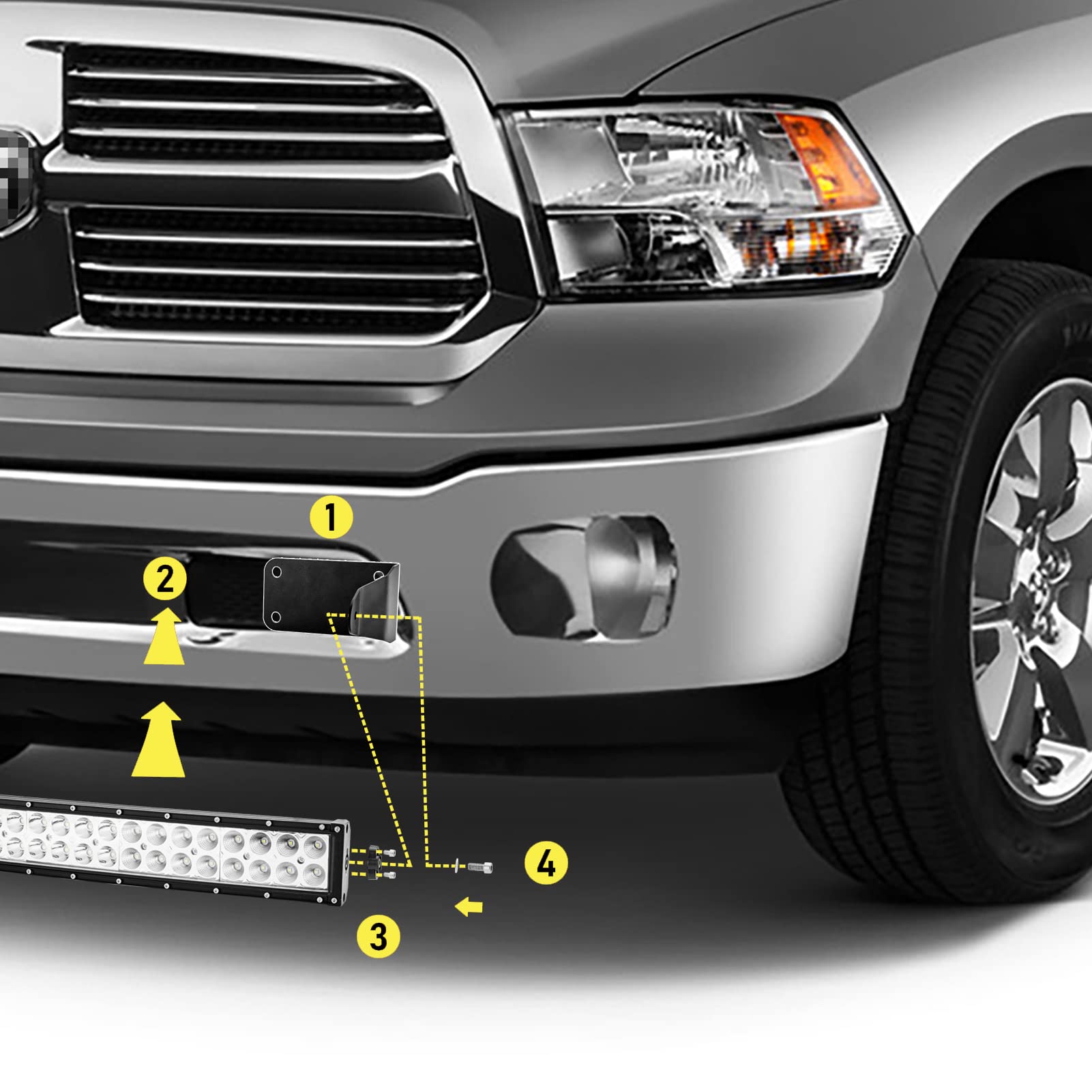 1
2
4
3