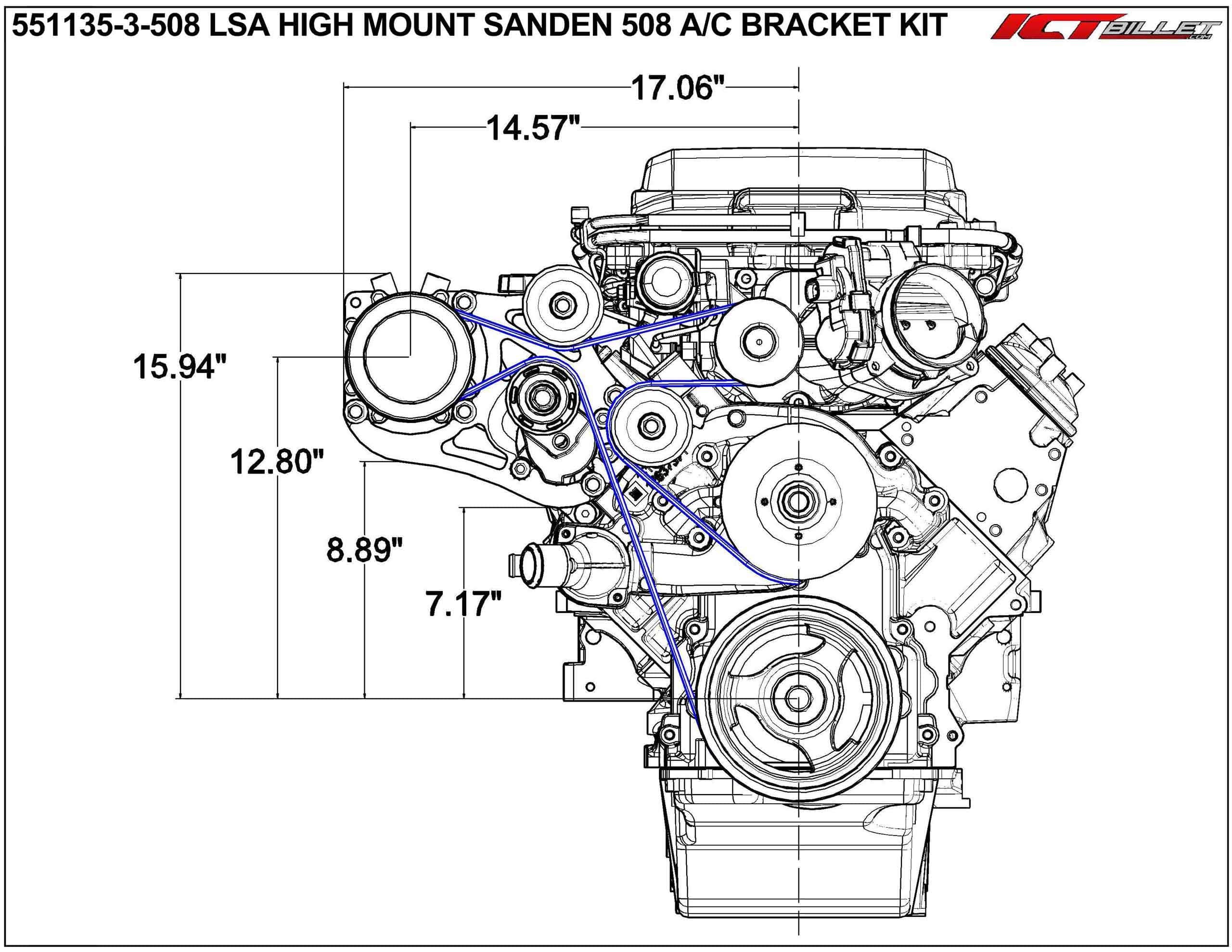 551135-3-508 LSA HIGH MOUNT SANDEN 508 A/C BRACKET KIT

ICT BILLET .COM

17.06"

14.57"

15.94"

12.80"

8.89"

7.17"