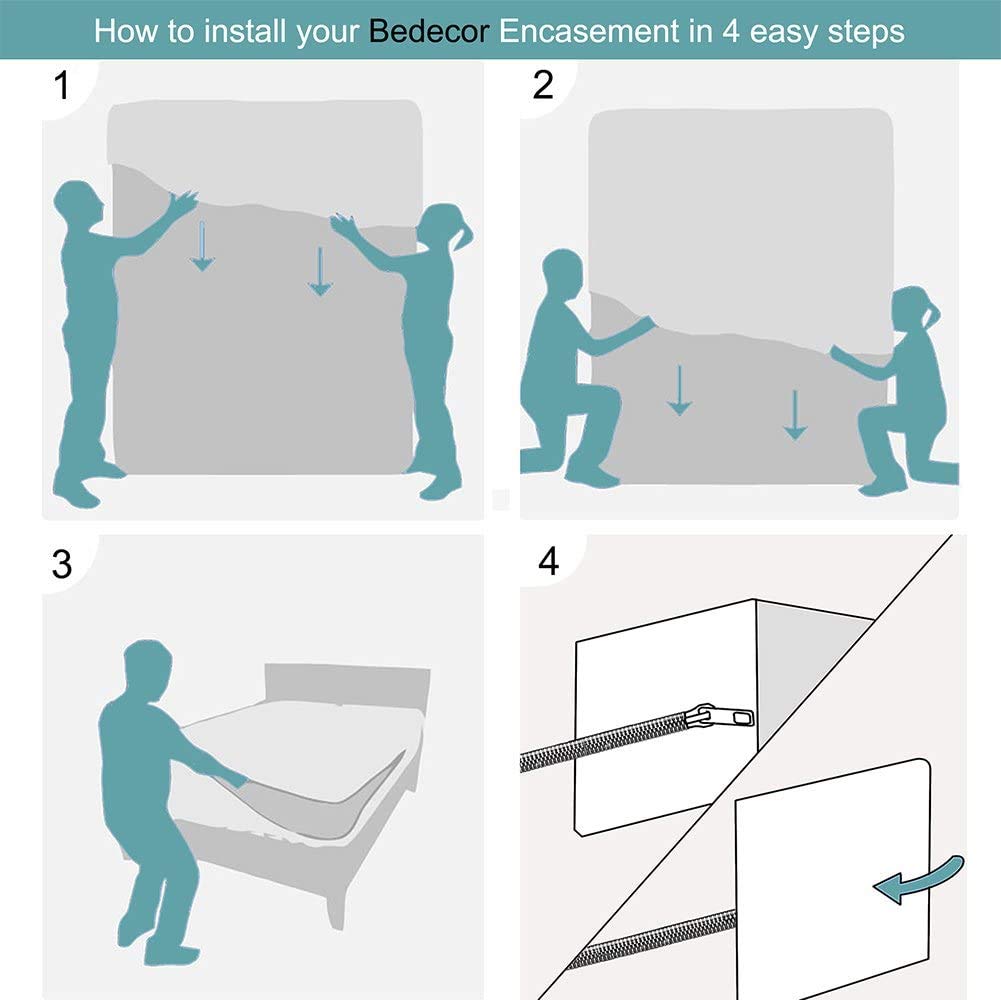 How to install your Bedecor Encasement in 4 easy steps

1

2

3

4