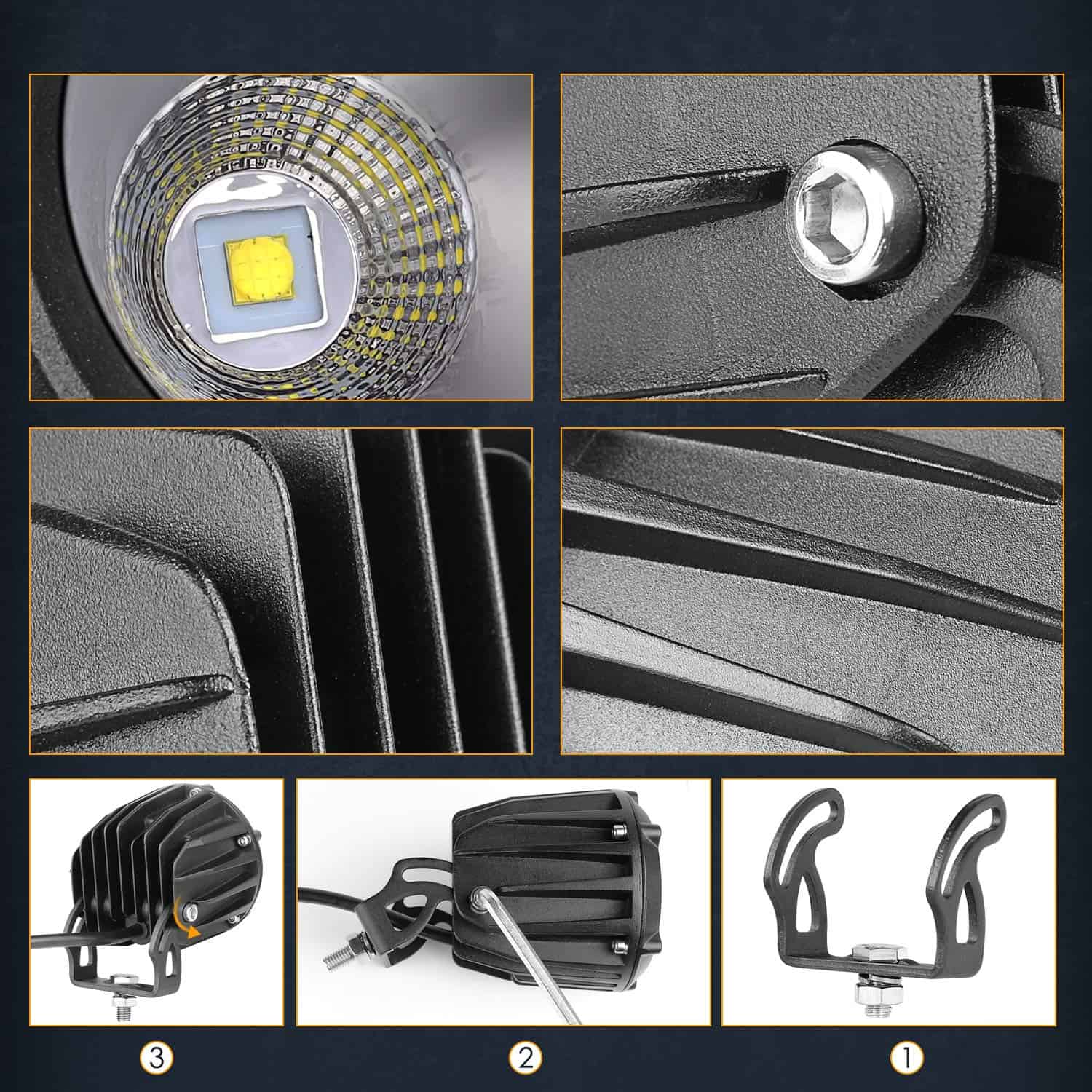 3

2

1