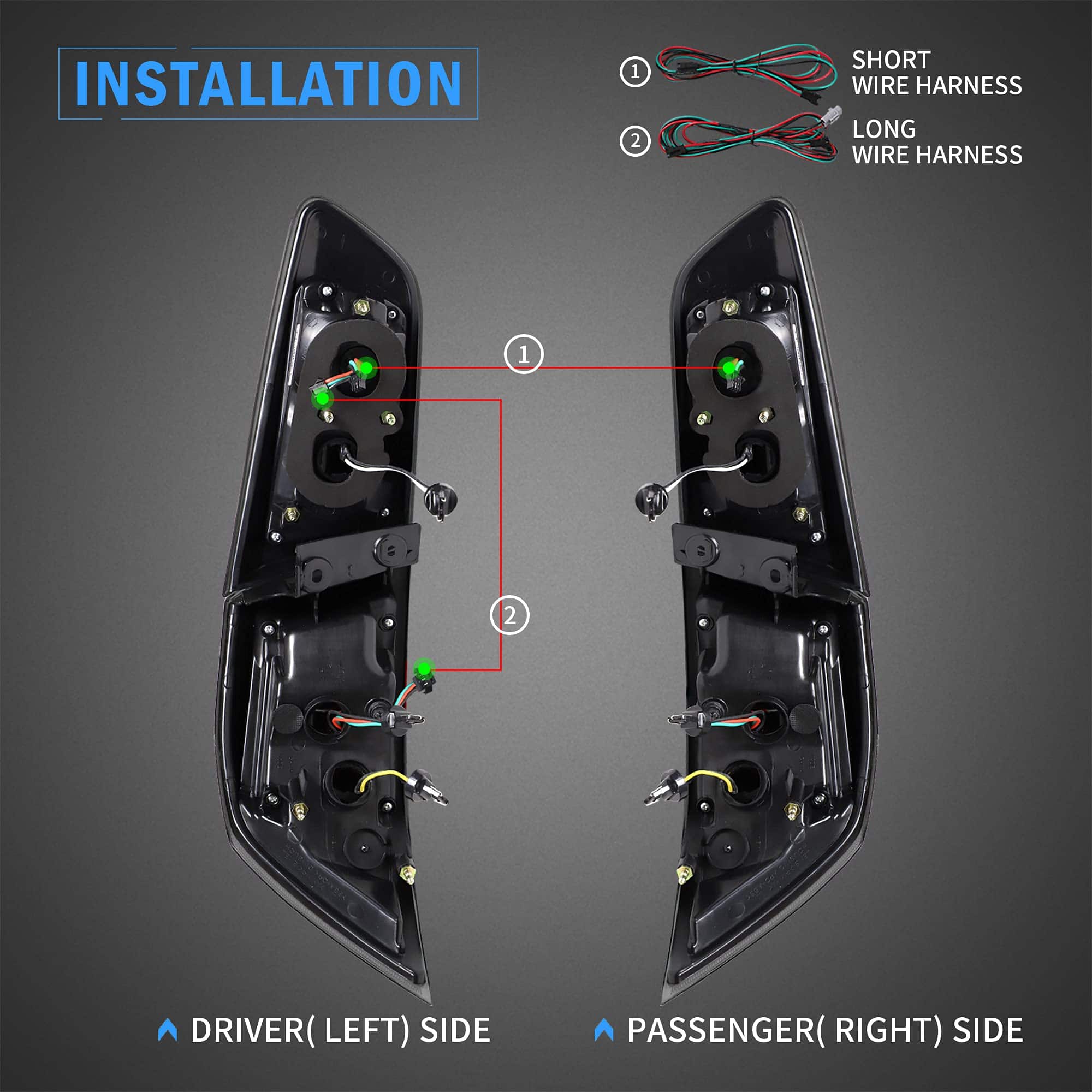 INSTALLATION

① SHORT WIRE HARNESS

② LONG WIRE HARNESS

①

②

DRIVER( LEFT) SIDE

PASSENGER( RIGHT) SIDE