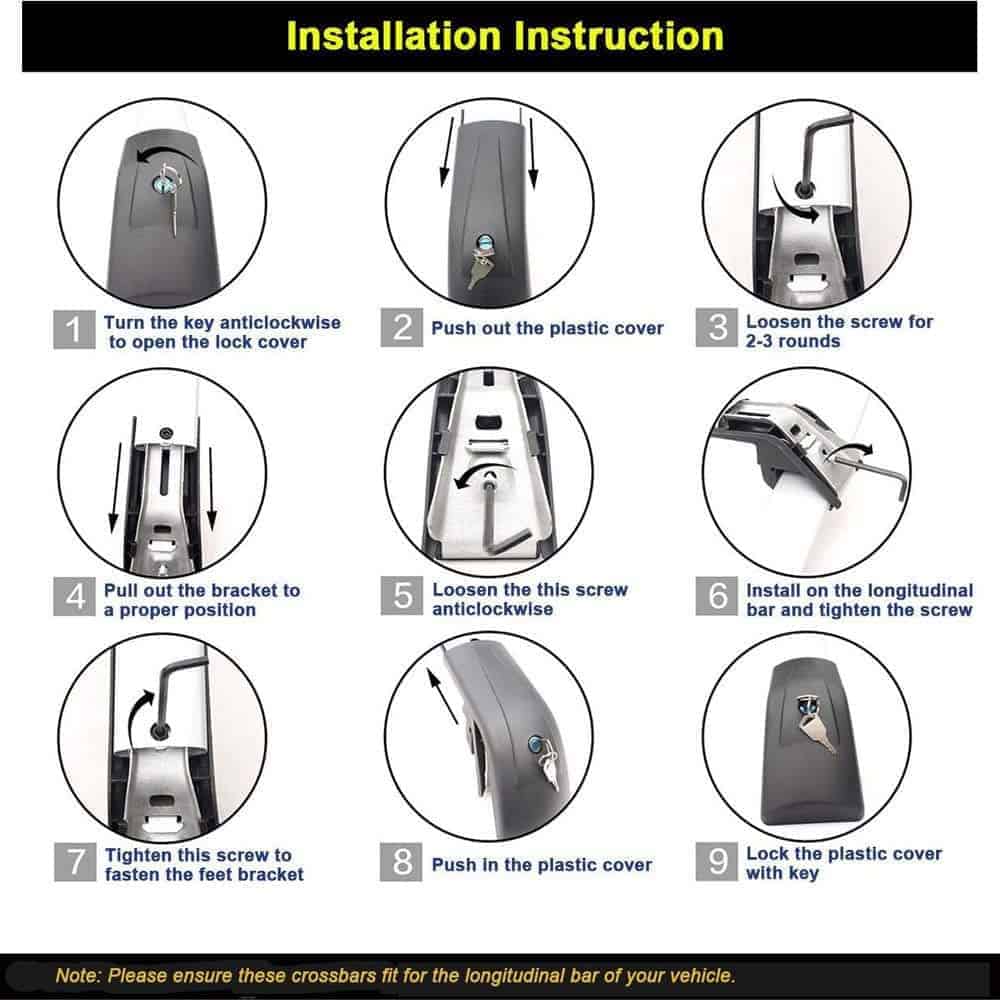 Installation Instruction

1 Turn the key anticlockwise to open the lock cover

2 Push out the plastic cover

3 Loosen the screw for 2-3 rounds

4 Pull out the bracket to a proper position

5 Loosen the this screw anticlockwise

6 Install on the longitudinal bar and tighten the screw

7 Tighten this screw to fasten the feet bracket

8 Push in the plastic cover

9 Lock the plastic cover with key

Note: Please ensure these crossbars fit for the longitudinal bar of your vehicle.