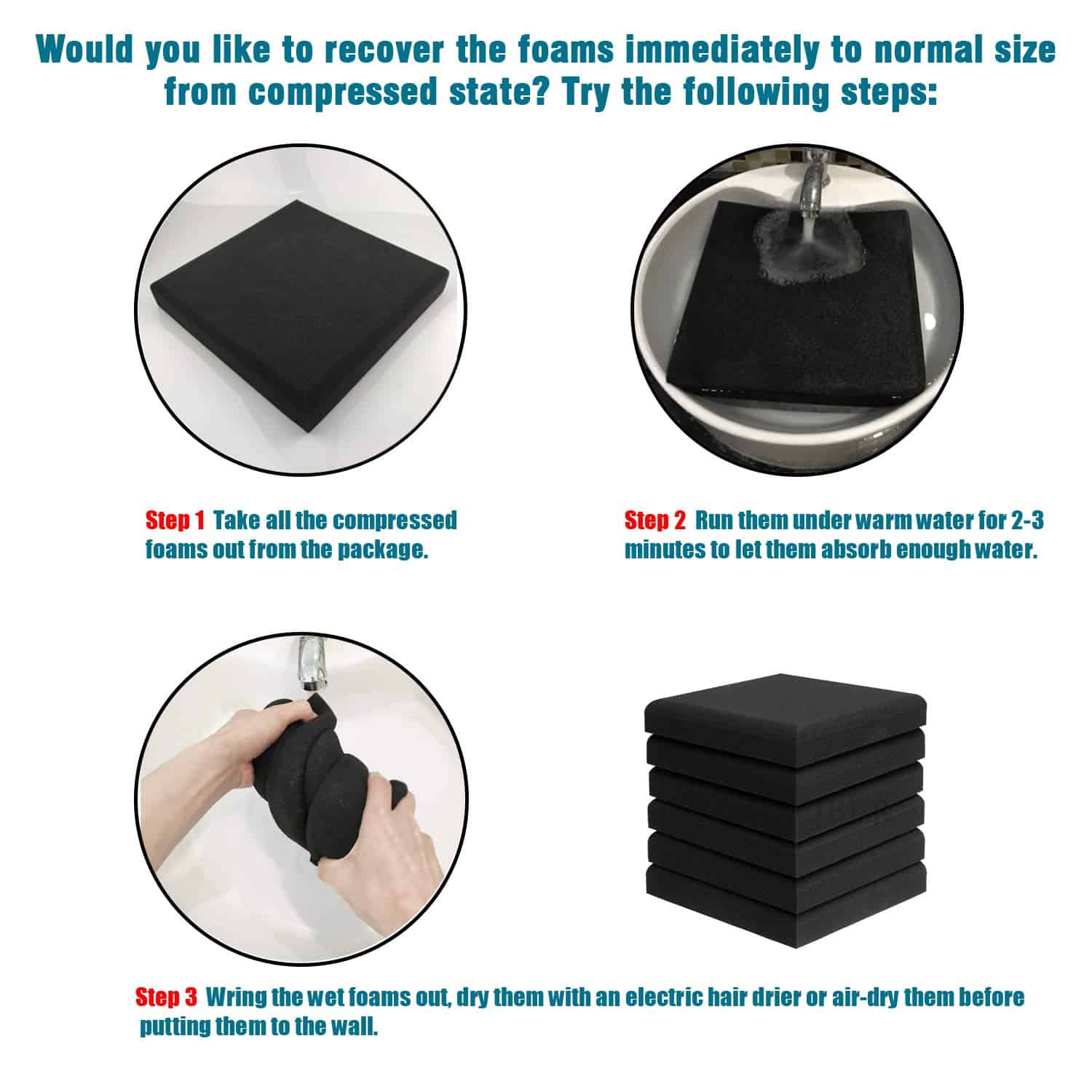 Would you like to recover the foams immediately to normal size from compressed state? Try the following steps:

Step 1 Take all the compressed foams out from the package.

Step 2 Run them under warm water for 2-3 minutes to let them absorb enough water.

Step 3 Wring the wet foams out, dry them with an electric hair drier or air-dry them before putting them to the wall.