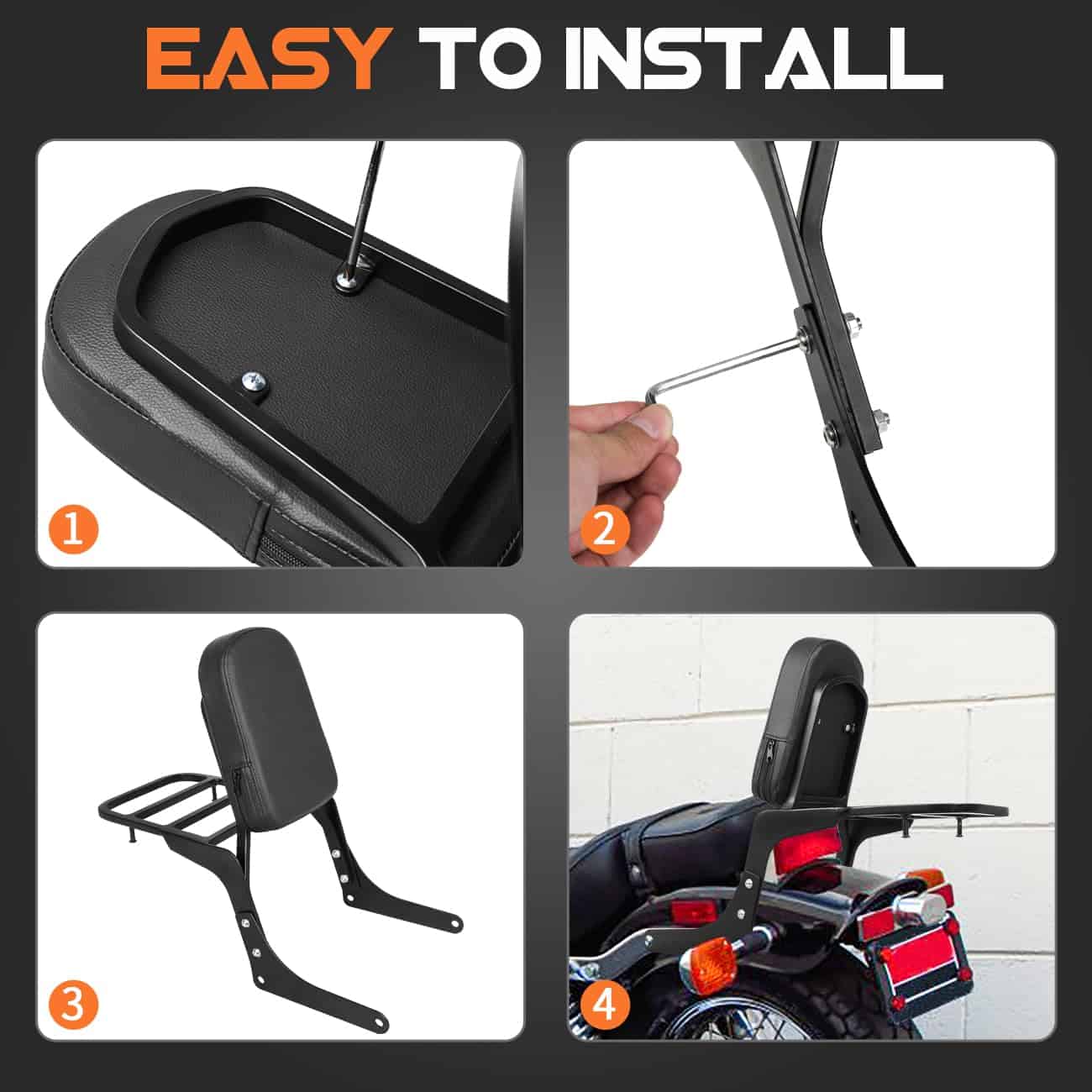 EASY TO INSTALL

1

2

3

4