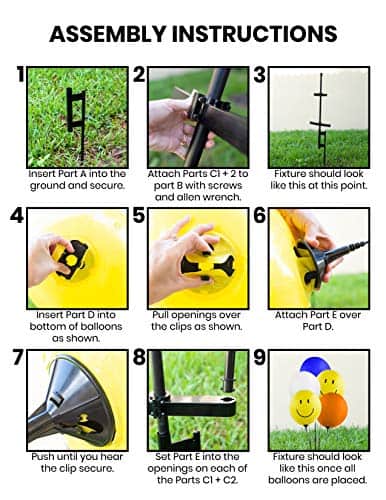 ASSEMBLY INSTRUCTIONS

1
Insert Part A into the ground and secure.

2
Attach Parts C1 + 2 to part B with screws and allen wrench.

3
Fixture should look like this at this point.

4
Insert Part D into bottom of balloons as shown.

5
Pull openings over the clips as shown.

6
Attach Part E over Part D.

7
Push until you hear the clip secure.

8
Set Part E into the openings on each of the Parts C1 + C2.

9
Fixture should look like this once all balloons are placed.