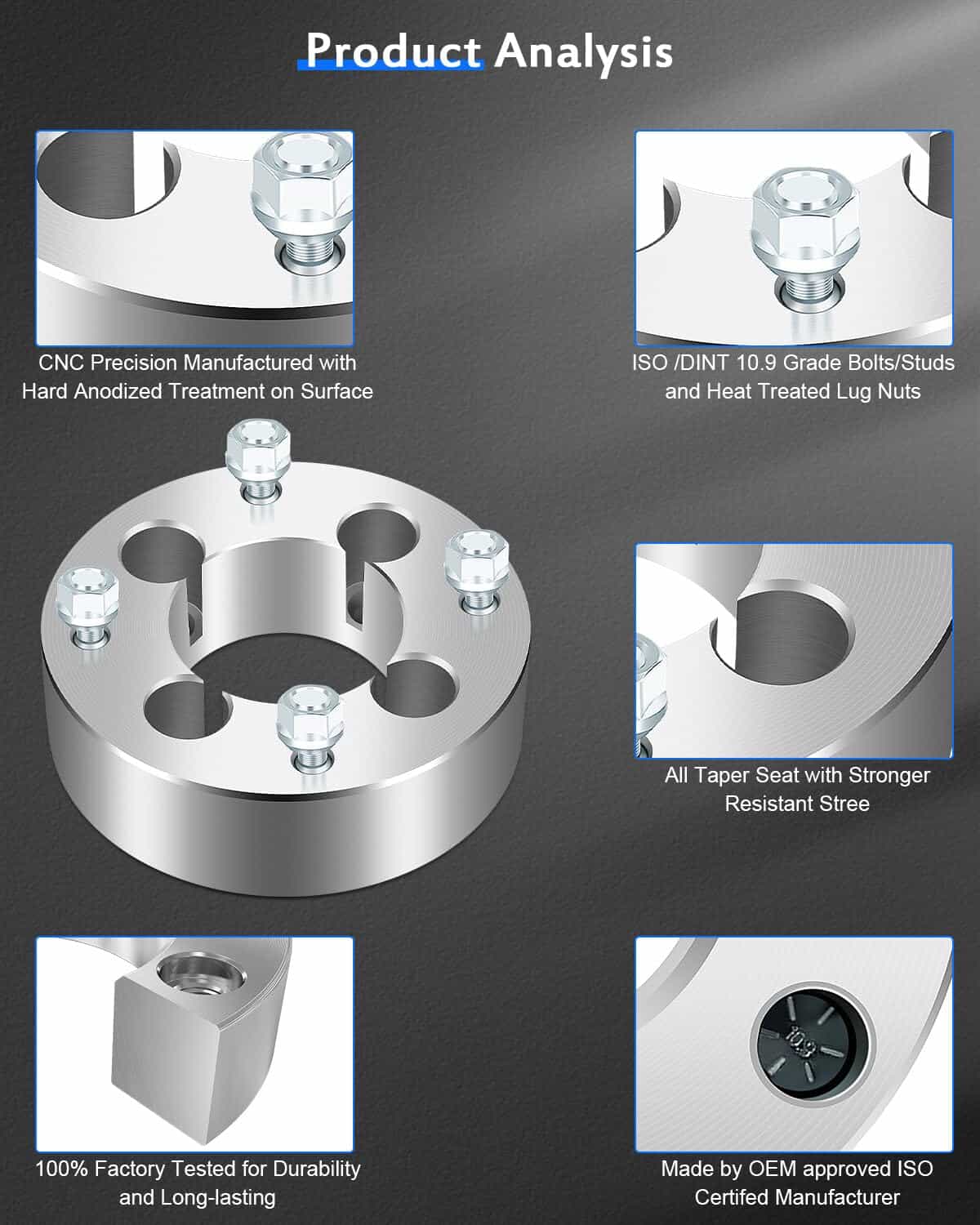 Product Analysis

CNC Precision Manufactured with Hard Anodized Treatment on Surface

ISO /DINT 10.9 Grade Bolts/Studs and Heat Treated Lug Nuts

All Taper Seat with Stronger Resistant Stree

100% Factory Tested for Durability and Long-lasting

10.9

Made by OEM approved ISO Certifed Manufacturer