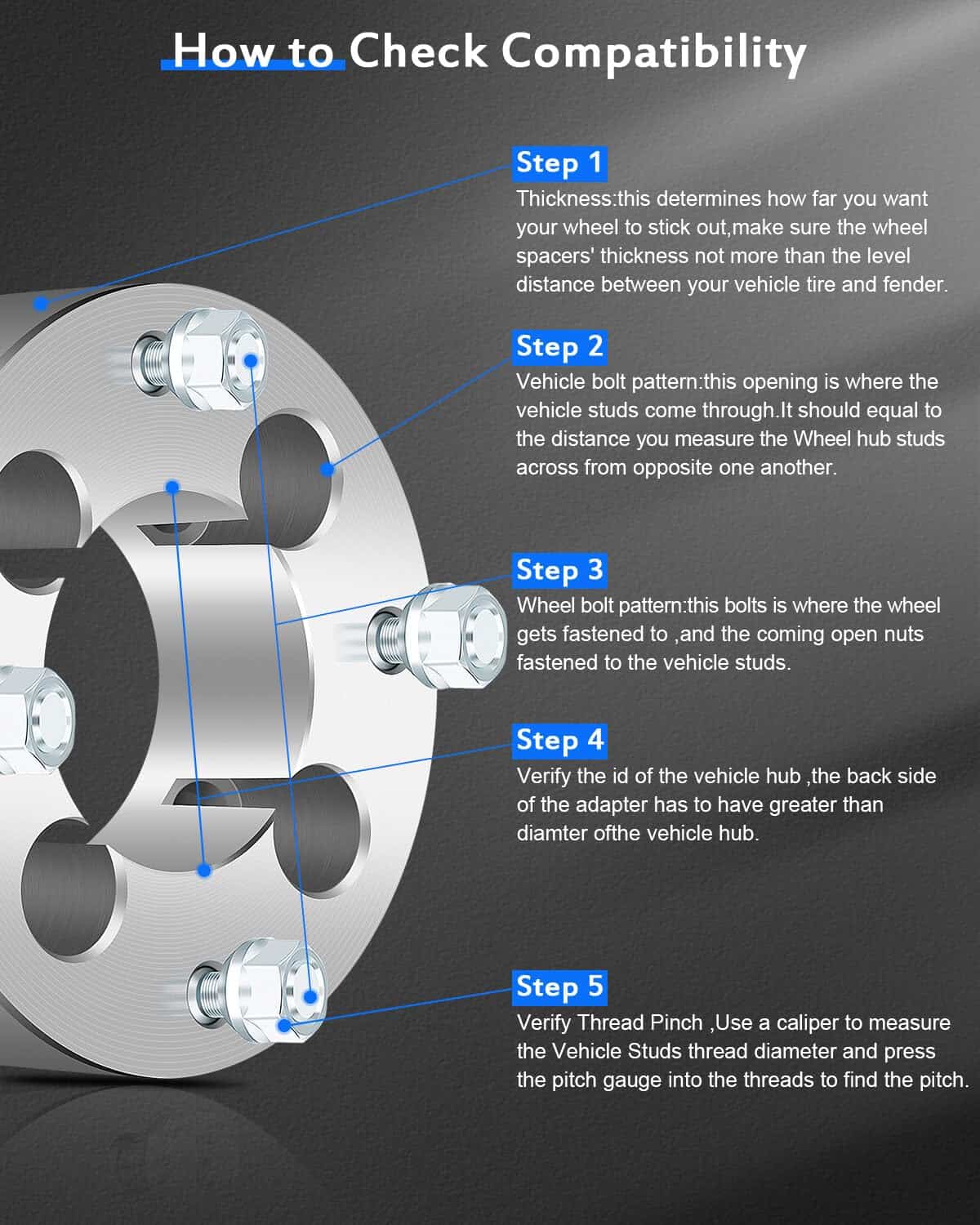 How to Check Compatibility

Step 1
Thickness:this determines how far you want your wheel to stick out,make sure the wheel spacers' thickness not more than the level distance between your vehicle tire and fender.

Step 2
Vehicle bolt pattern:this opening is where the vehicle studs come through.It should equal to the distance you measure the Wheel hub studs across from opposite one another.

Step 3
Wheel bolt pattern:this bolts is where the wheel gets fastened to ,and the coming open nuts fastened to the vehicle studs.

Step 4
Verify the id of the vehicle hub ,the back side of the adapter has to have greater than diamter ofthe vehicle hub.

Step 5
Verify Thread Pinch ,Use a caliper to measure the Vehicle Studs thread diameter and press the pitch gauge into the threads to find the pitch.