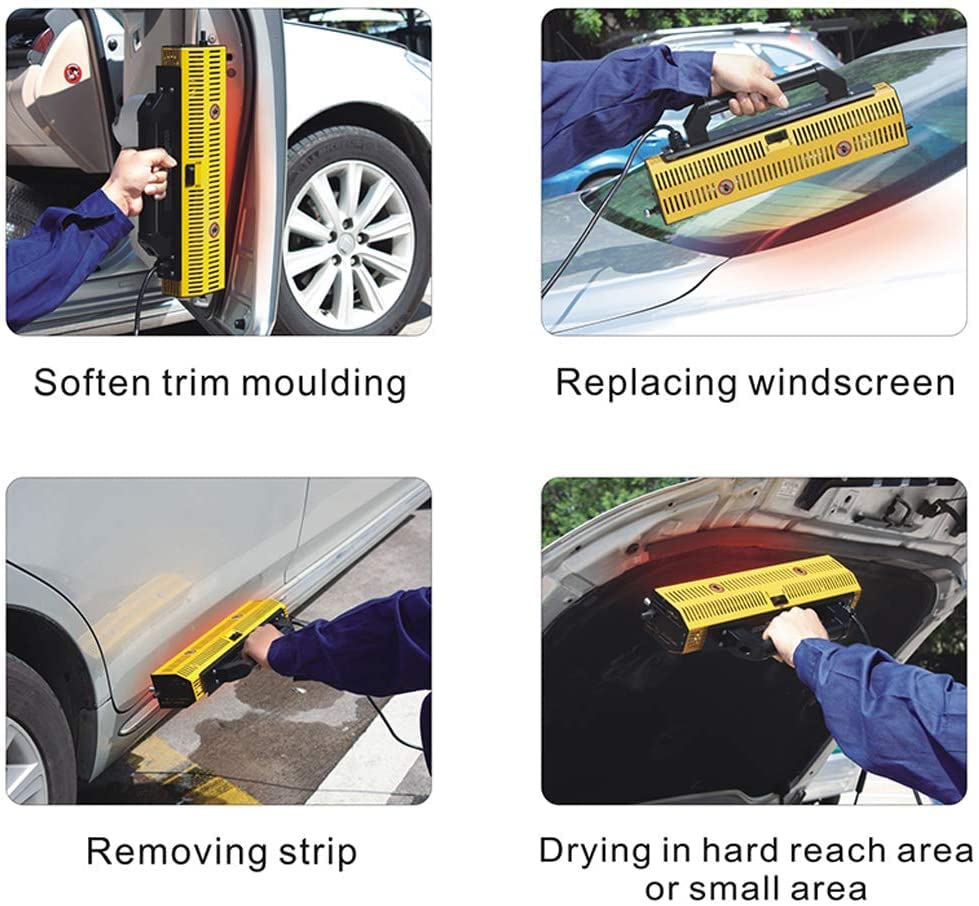 Soften trim moulding

Replacing windscreen

Removing strip

Drying in hard reach area or small area