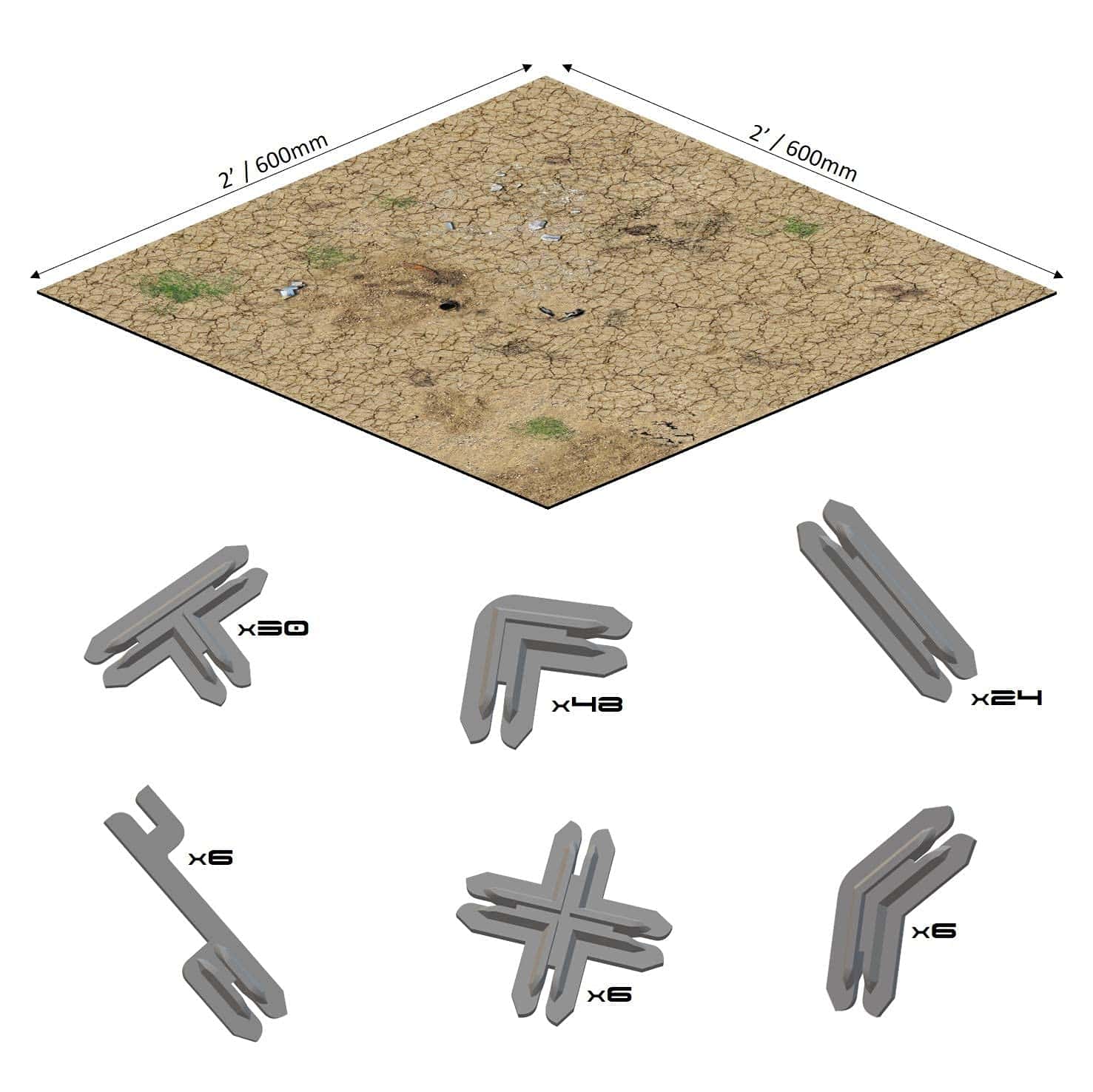 2' / 600mm

2' / 600mm

x30

x48

x24

x6

x6

x6