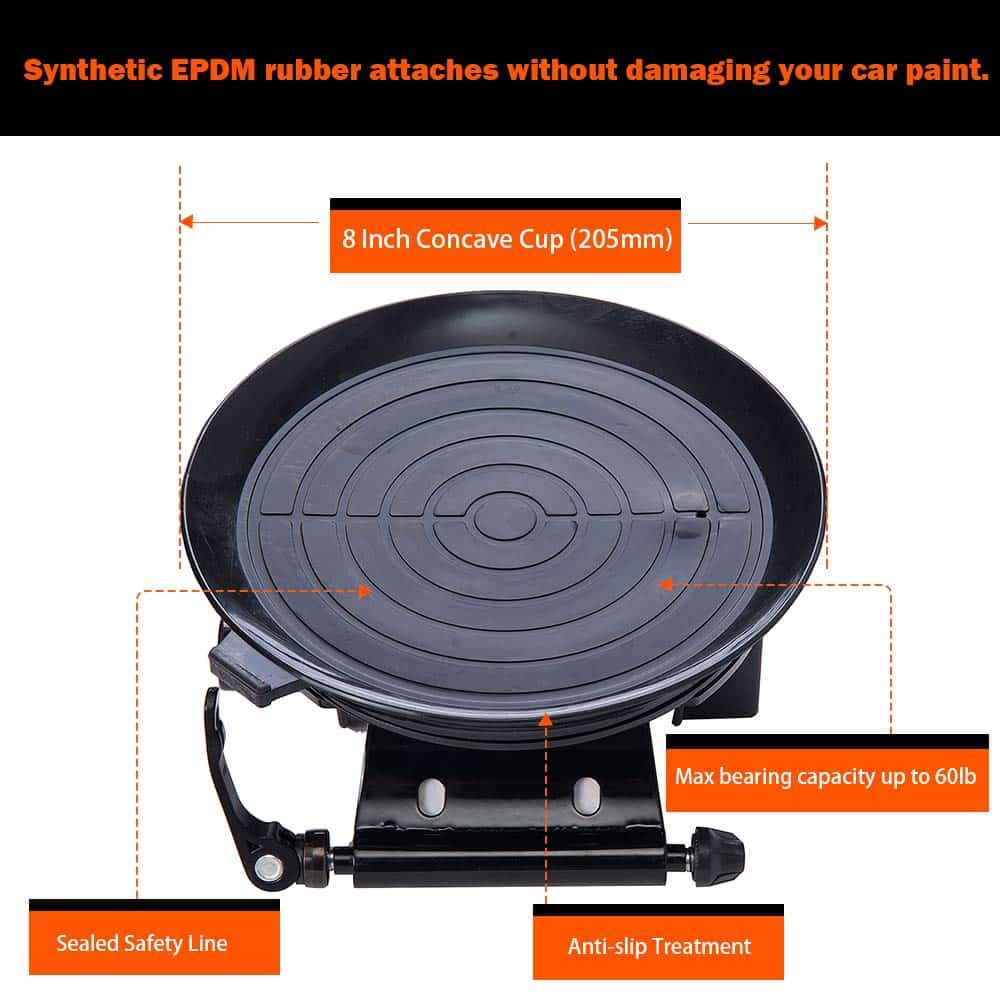 Synthetic EPDM rubber attaches without damaging your car paint.

8 Inch Concave Cup (205mm)

Max bearing capacity up to 60lb

Sealed Safety Line

Anti-slip Treatment