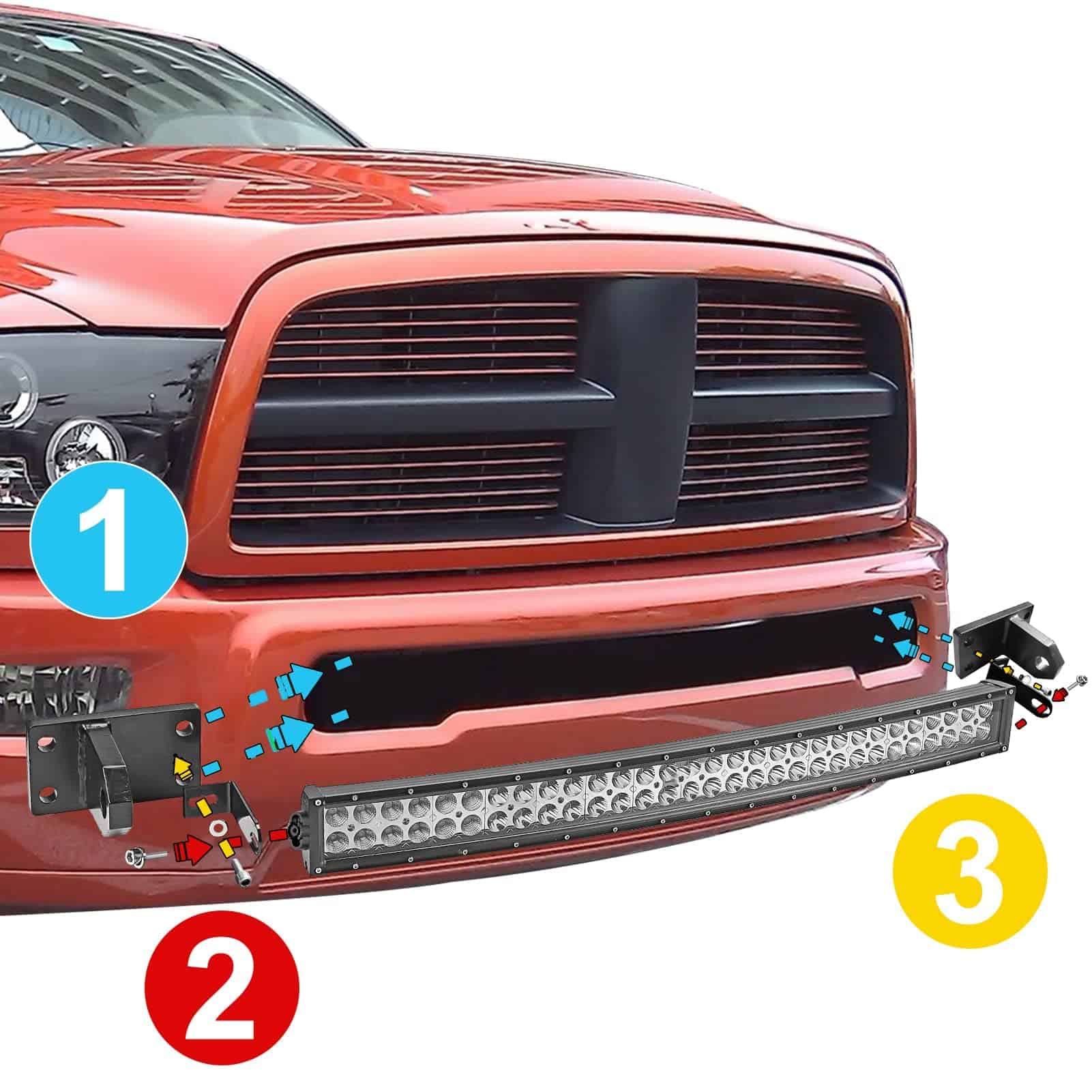 1

2

3