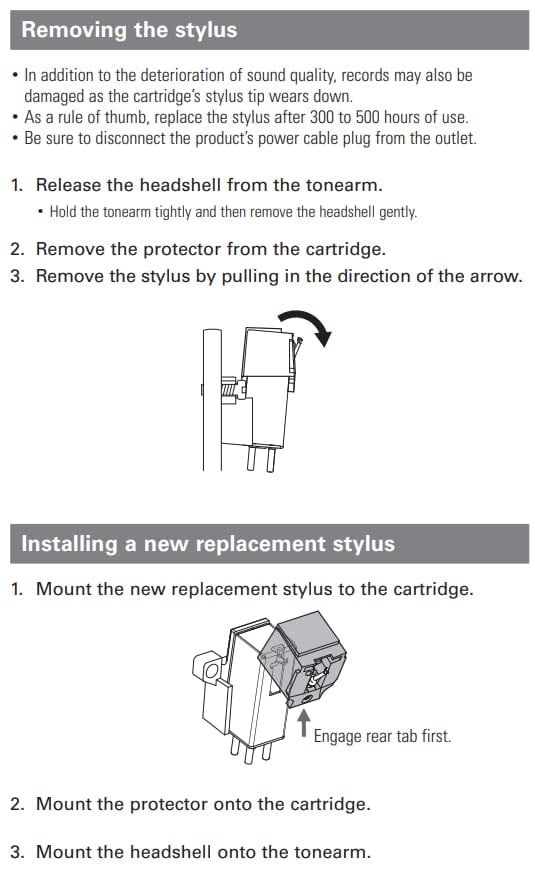 Removing the stylus

• In addition to the deterioration of sound quality, records may also be damaged as the cartridge's stylus tip wears down.
• As a rule of thumb, replace the stylus after 300 to 500 hours of use.
• Be sure to disconnect the product's power cable plug from the outlet.

1. Release the headshell from the tonearm.
• Hold the tonearm tightly and then remove the headshell gently.

2. Remove the protector from the cartridge.
3. Remove the stylus by pulling in the direction of the arrow.

Installing a new replacement stylus

1. Mount the new replacement stylus to the cartridge.

Engage rear tab first.

2. Mount the protector onto the cartridge.

3. Mount the headshell onto the tonearm.