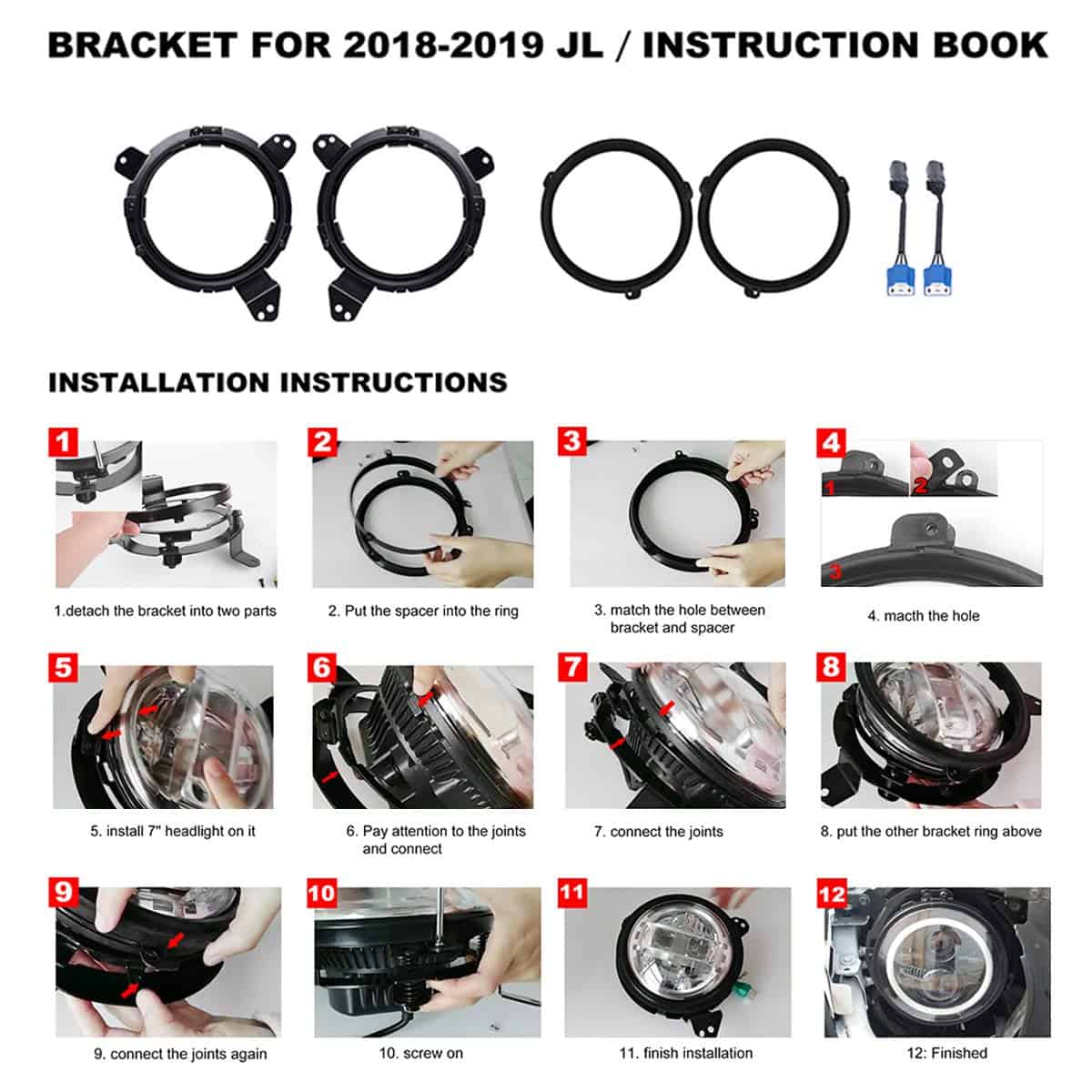 BRACKET FOR 2018-2019 JL / INSTRUCTION BOOK

INSTALLATION INSTRUCTIONS

1

1.detach the bracket into two parts

2

2. Put the spacer into the ring

3

3. match the hole between bracket and spacer

4

1 2 3

4. macth the hole

5

5. install 7" headlight on it

6

6. Pay attention to the joints and connect

7

7. connect the joints

8

8. put the other bracket ring above

9

9. connect the joints again

10

10. screw on

11

11. finish installation

12

12: Finished