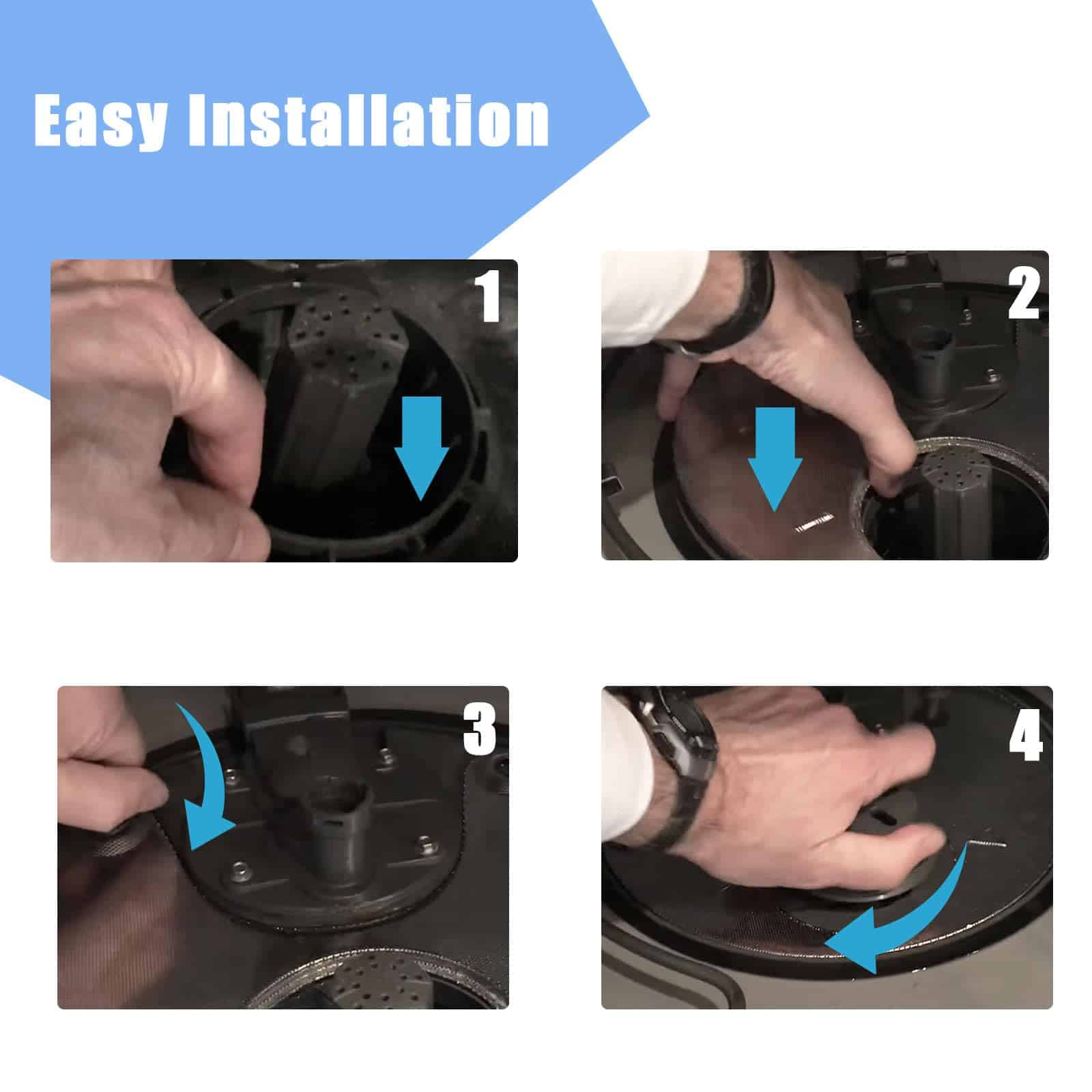 Easy Installation

1

2

3

4