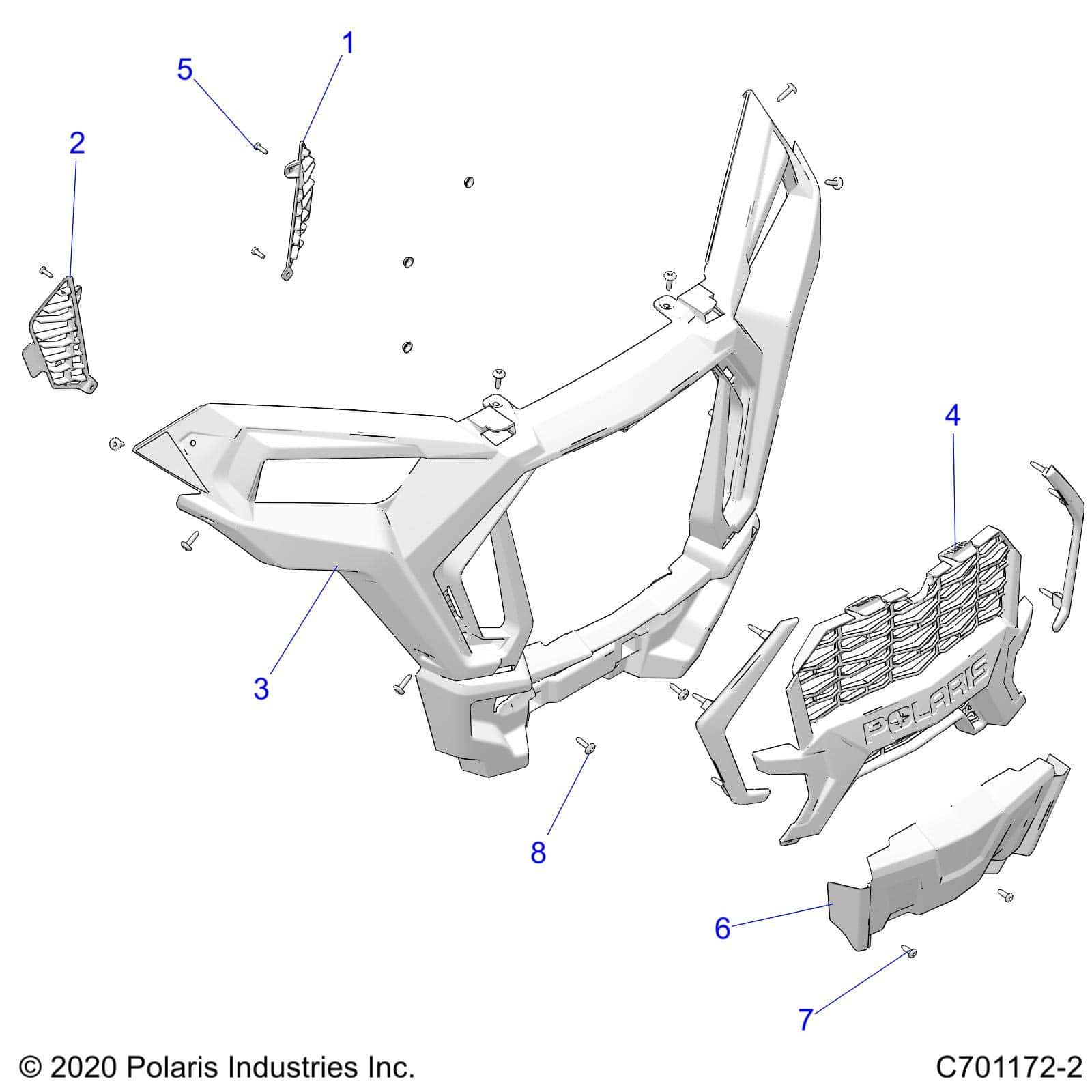 5
1
2
4
3
POLARIS
8
6
7
© 2020 Polaris Industries Inc.
C701172-2