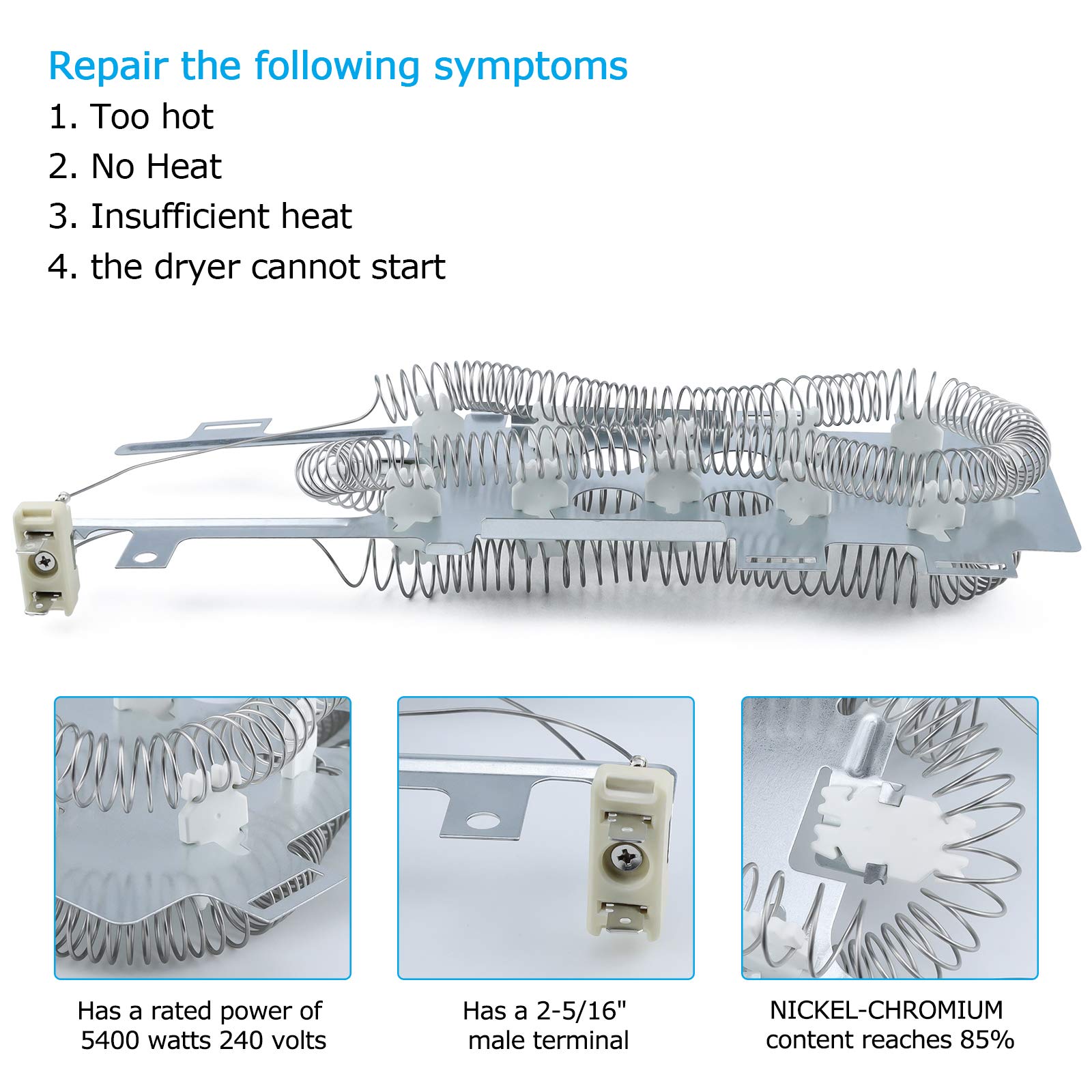 Repair the following symptoms

1. Too hot

2. No Heat

3. Insufficient heat

4. the dryer cannot start

Has a rated power of 5400 watts 240 volts

Has a 2-5/16" male terminal

NICKEL-CHROMIUM content reaches 85%