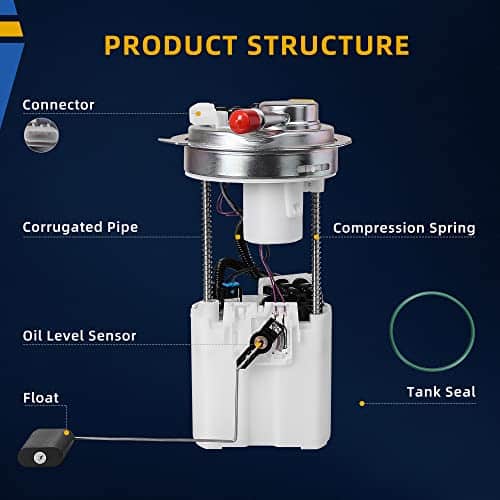 PRODUCT STRUCTURE

Connector

Corrugated Pipe

Compression Spring

Oil Level Sensor

Float

Tank Seal