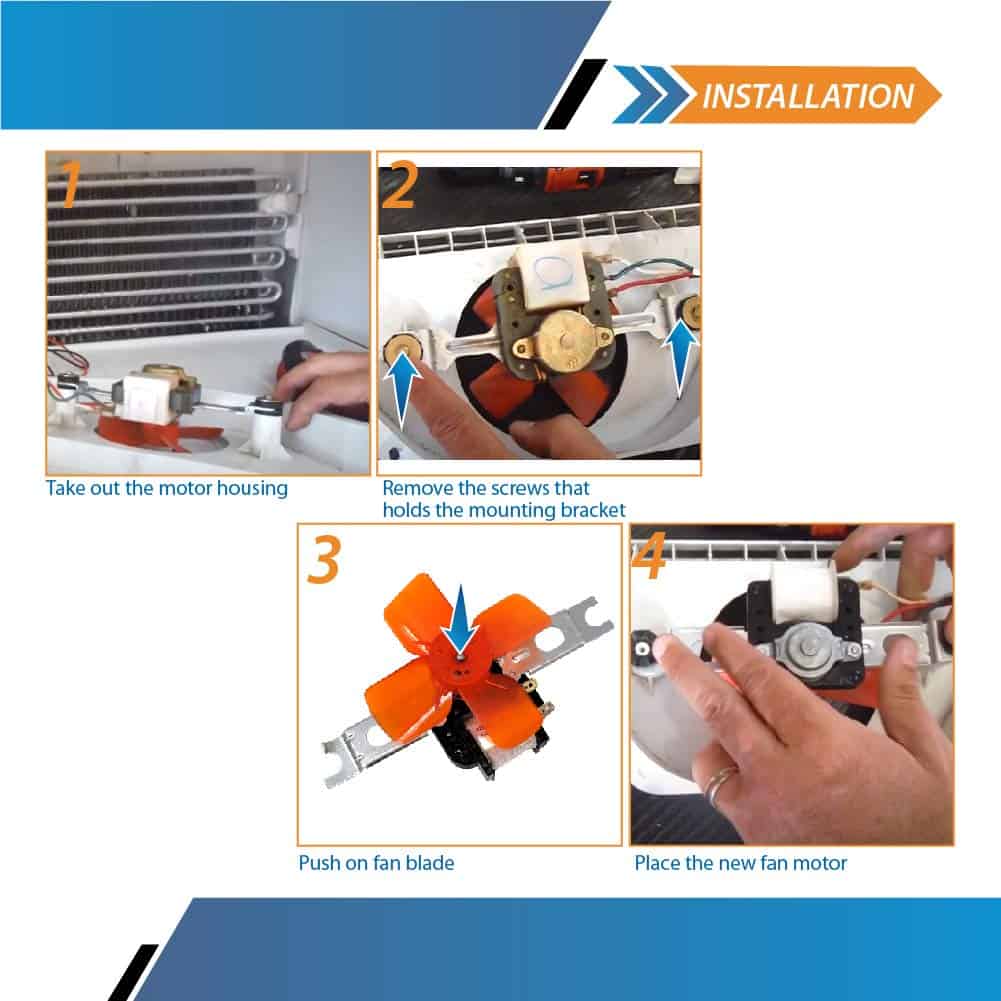 INSTALLATION

1

Take out the motor housing

2

Remove the screws that holds the mounting bracket

3

Push on fan blade

4

Place the new fan motor