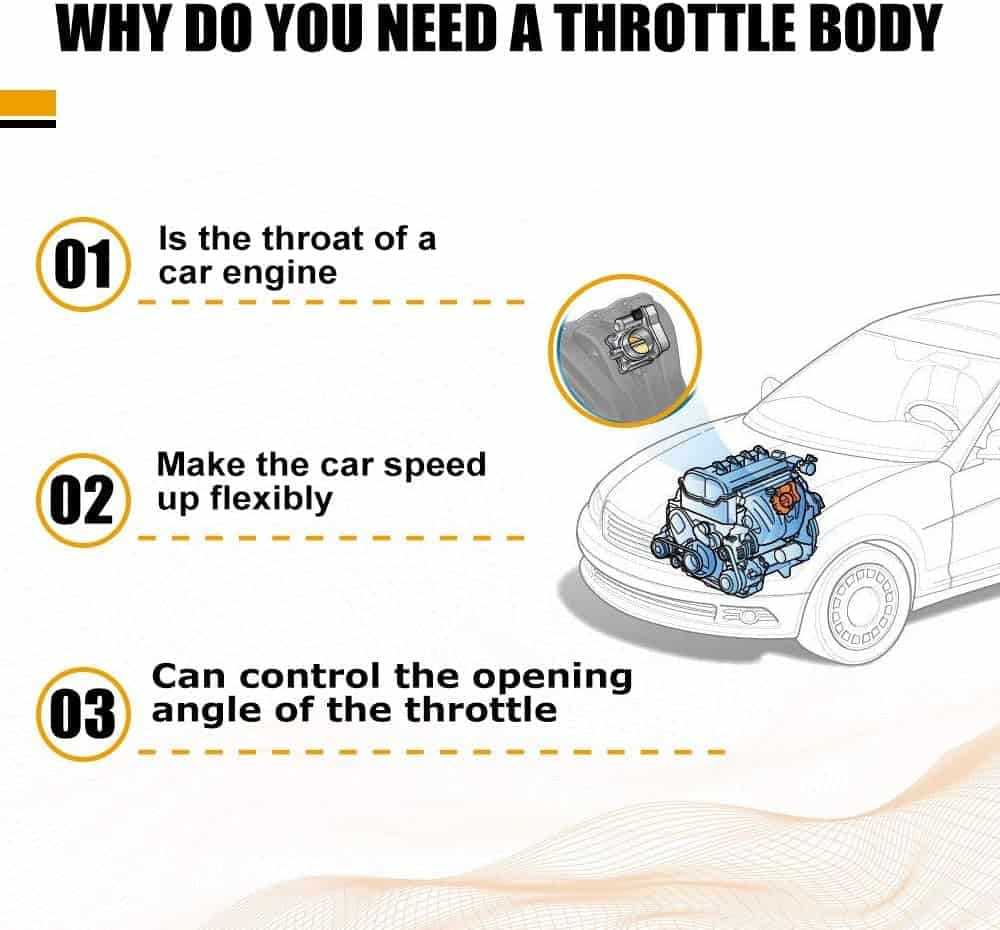 WHY DO YOU NEED A THROTTLE BODY

01 Is the throat of a car engine

02 Make the car speed up flexibly

03 Can control the opening angle of the throttle