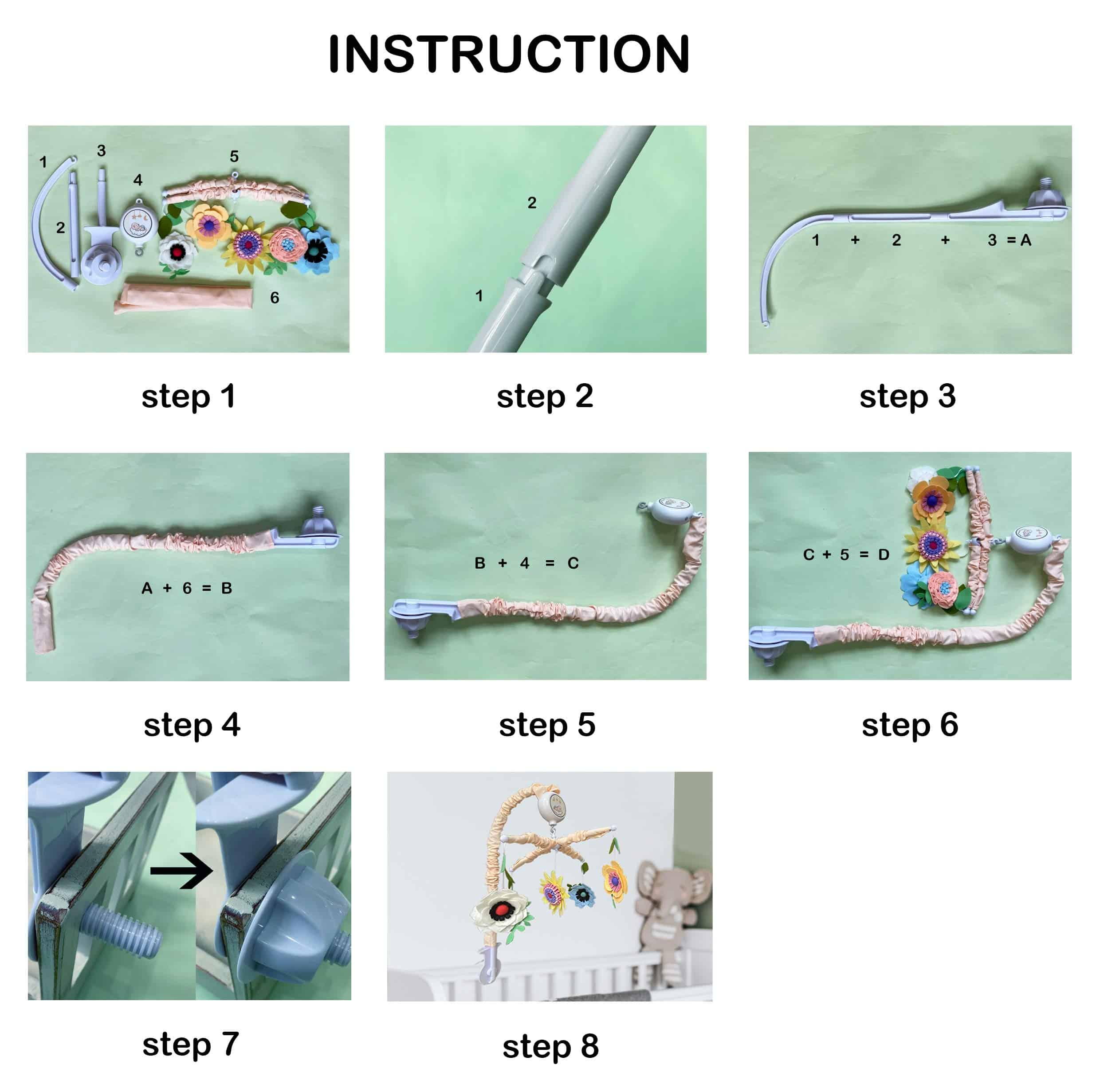 INSTRUCTION

1
3
5
4
2
6

step 1

2
1

step 2

1 + 2 + 3 = A

step 3

A + 6 = B

step 4

B + 4 = C

step 5

C + 5 = D

step 6

step 7

step 8