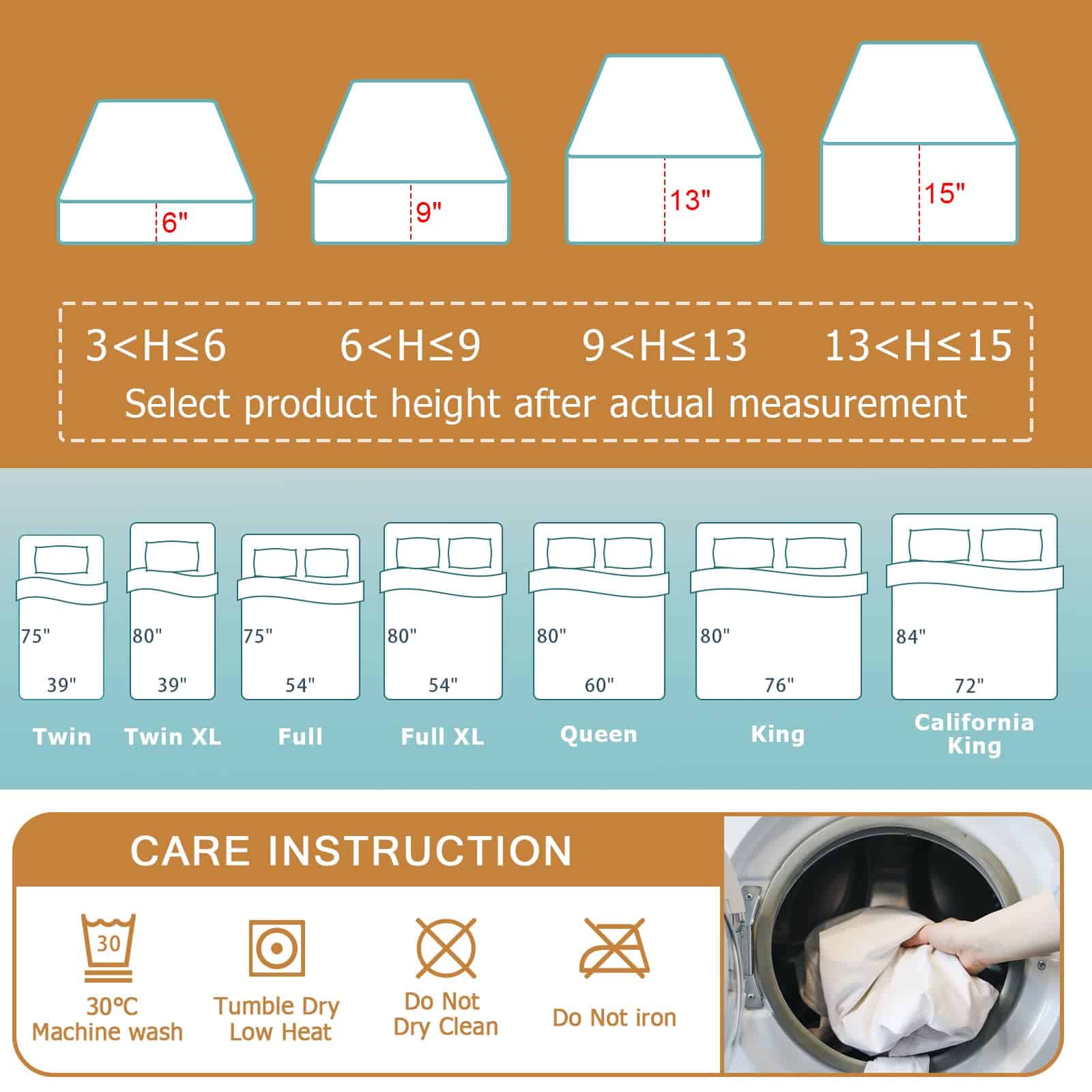 6"

9"

13"

15"

3<H≤6 6<H≤9 9<H≤13 13<H≤15

Select product height after actual measurement

75"
39"
Twin

80"
39"
Twin XL

75"
54"
Full

80"
54"
Full XL

80"
60"
Queen

80"
76"
King

84"
72"
California King

CARE INSTRUCTION

30

30℃ Machine wash

Tumble Dry Low Heat

Do Not Dry Clean

Do Not iron