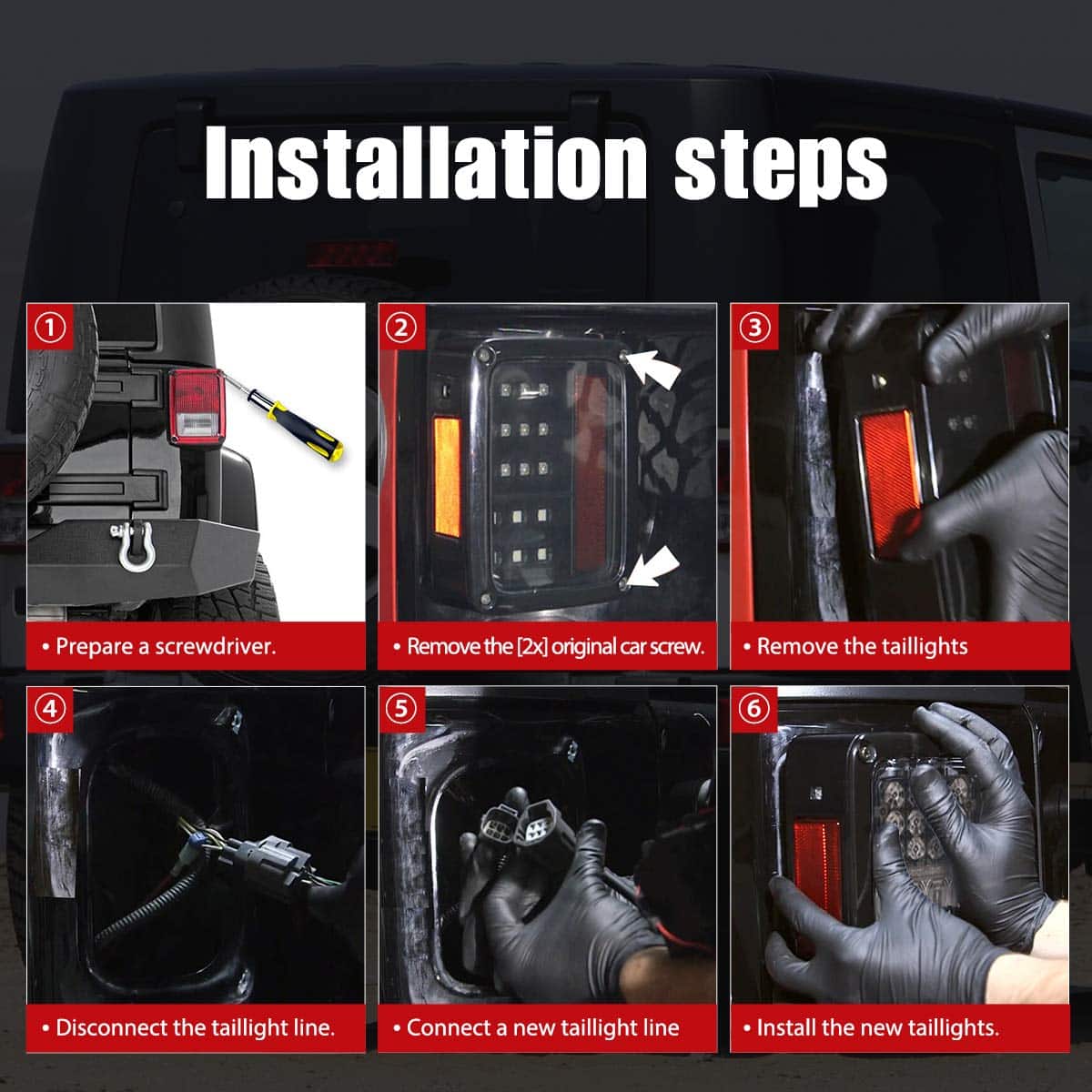 Installation steps

①

• Prepare a screwdriver.

②

• Remove the [2x] original car screw.

③

• Remove the taillights

④

• Disconnect the taillight line.

⑤

• Connect a new taillight line

⑥

• Install the new taillights.