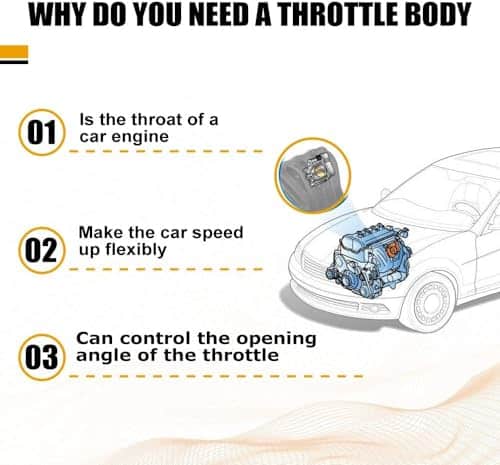 WHY DO YOU NEED A THROTTLE BODY

01 Is the throat of a car engine

02 Make the car speed up flexibly

03 Can control the opening angle of the throttle