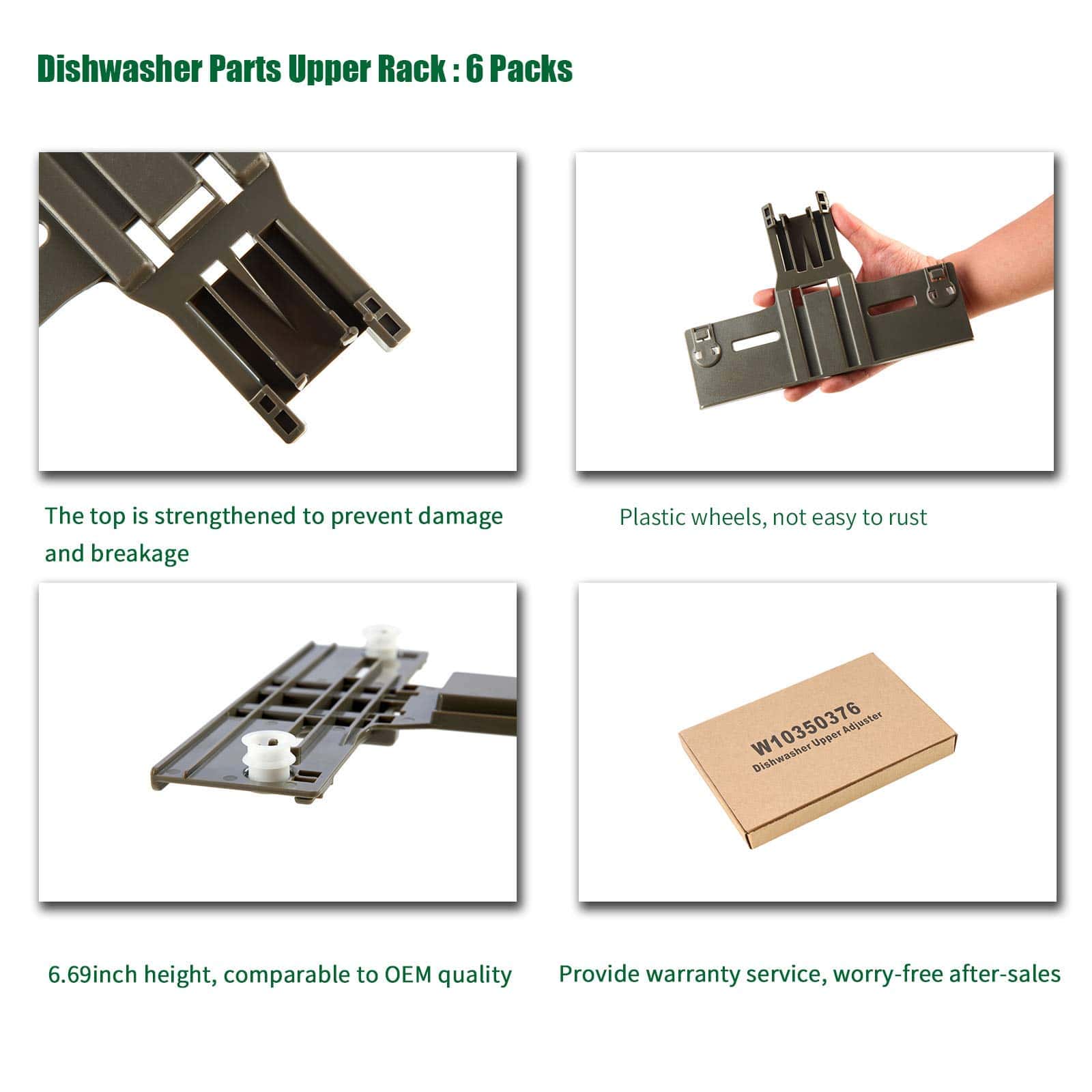 Dishwasher Parts Upper Rack : 6 Packs

The top is strengthened to prevent damage and breakage

Plastic wheels, not easy to rust

W10350376
Dishwasher Upper Adjuster

6.69inch height, comparable to OEM quality

Provide warranty service, worry-free after-sales