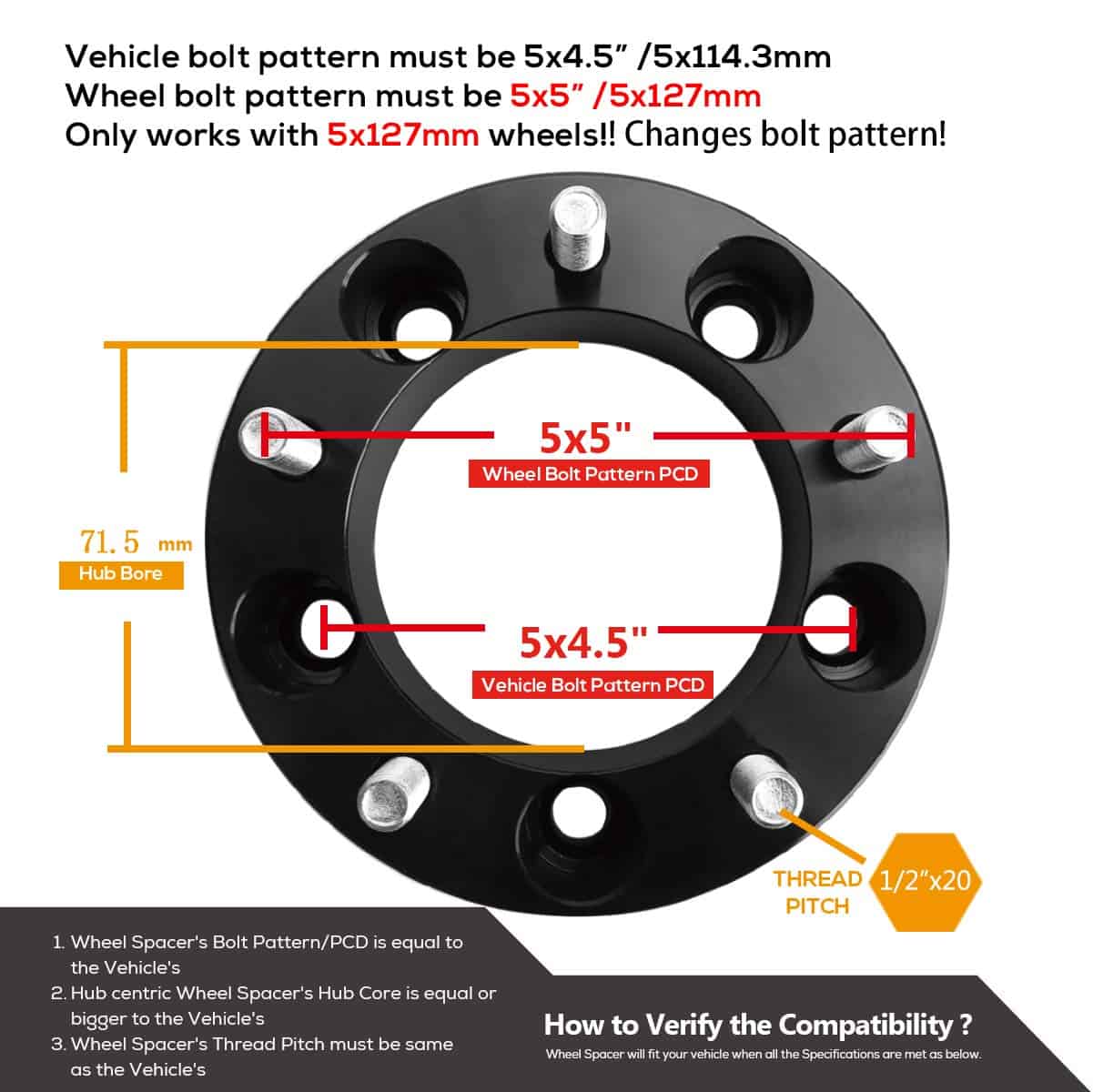 Vehicle bolt pattern must be 5x4.5" /5x114.3mm
Wheel bolt pattern must be 5x5" /5x127mm
Only works with 5x127mm wheels!! Changes bolt pattern!

5x5"
Wheel Bolt Pattern PCD

71.5 mm
Hub Bore

5x4.5"
Vehicle Bolt Pattern PCD

THREAD PITCH
1/2"x20

1. Wheel Spacer's Bolt Pattern/PCD is equal to the Vehicle's
2. Hub centric Wheel Spacer's Hub Core is equal or bigger to the Vehicle's
3. Wheel Spacer's Thread Pitch must be same as the Vehicle's

How to Verify the Compatibility ?
Wheel Spacer will fit your vehicle when all the Specifications are met as below.