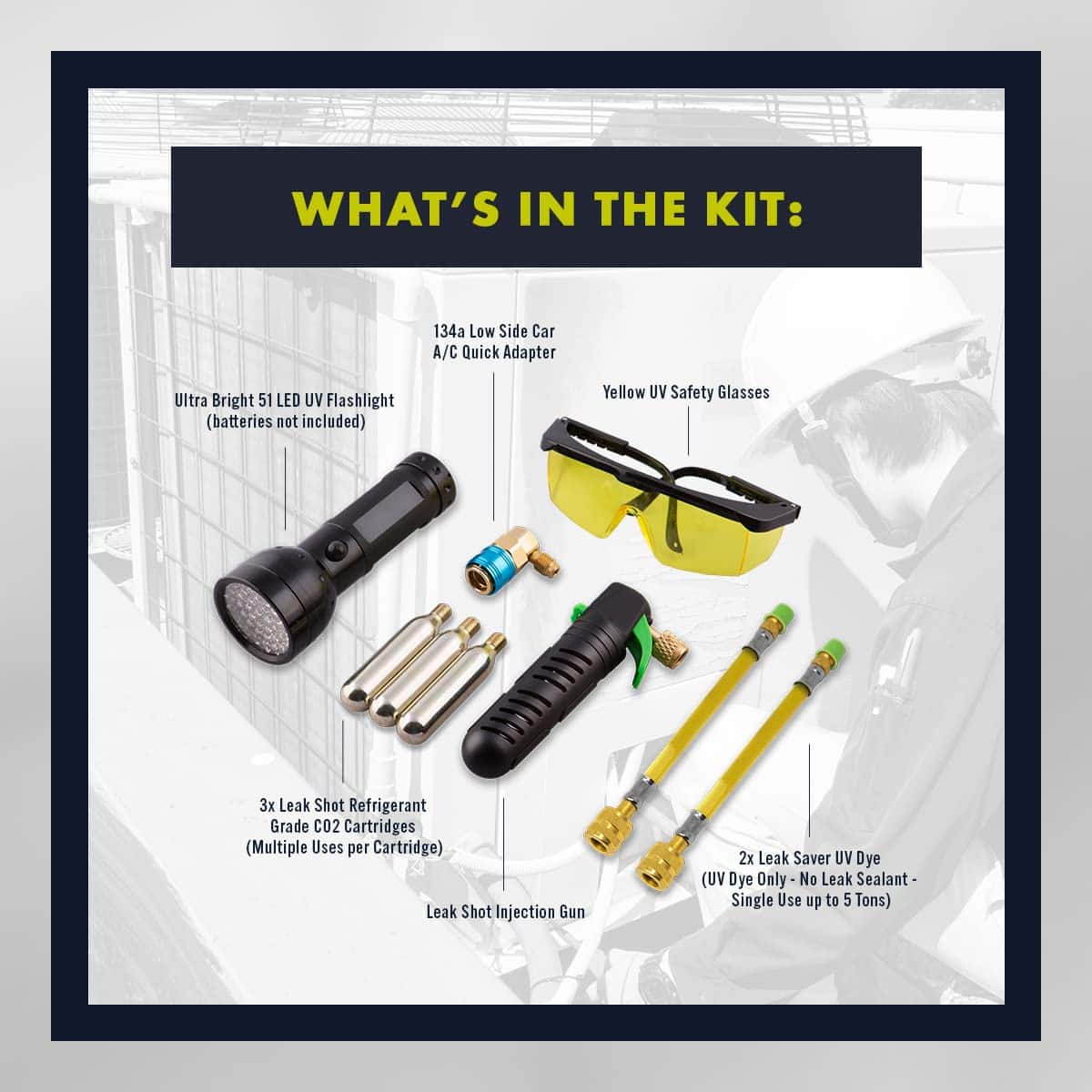 WHAT'S IN THE KIT:

134a Low Side Car A/C Quick Adapter

Ultra Bright 51 LED UV Flashlight (batteries not included)

Yellow UV Safety Glasses

3x Leak Shot Refrigerant Grade CO2 Cartridges (Multiple Uses per Cartridge)

Leak Shot Injection Gun

2x Leak Saver UV Dye (UV Dye Only - No Leak Sealant - Single Use up to 5 Tons)