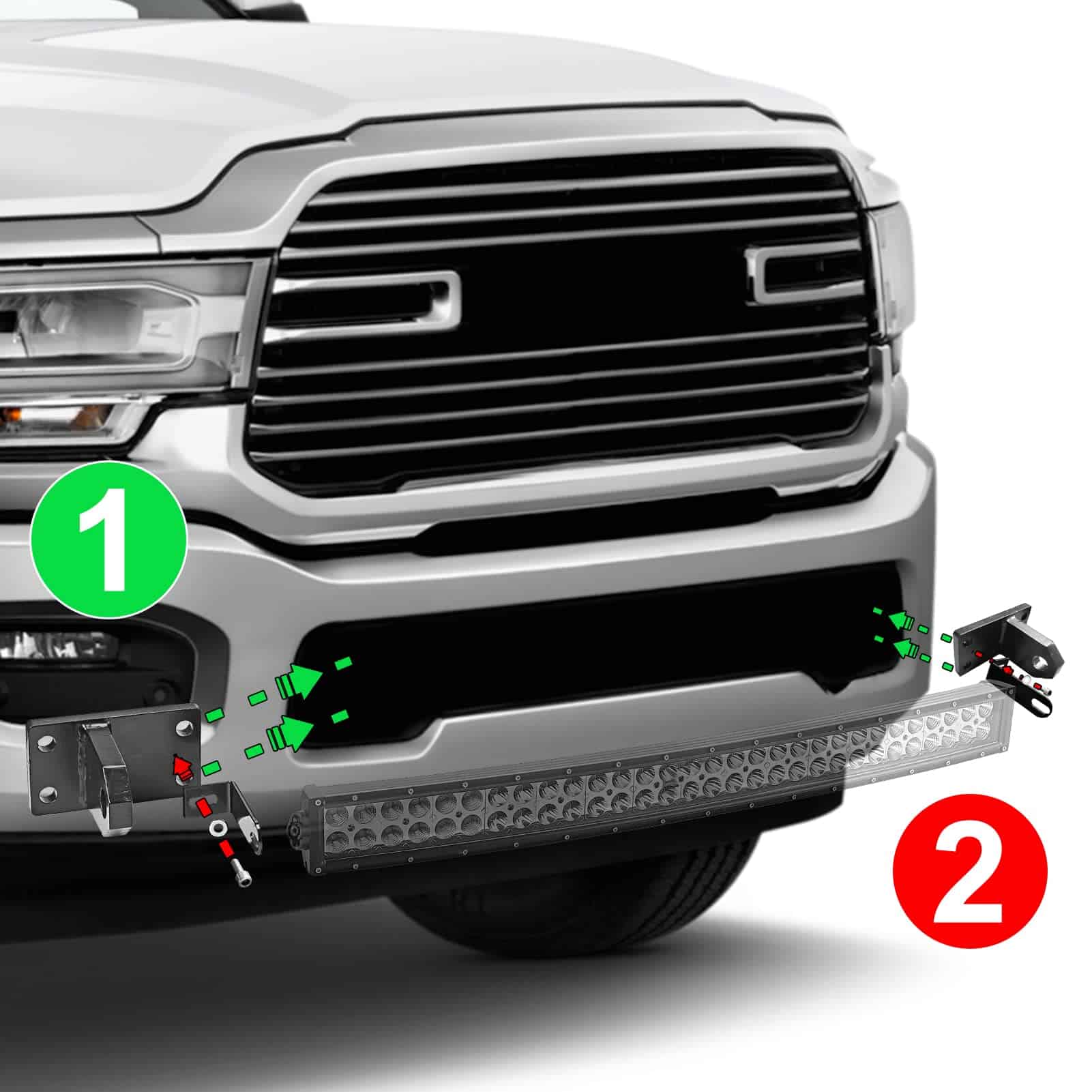 1

2