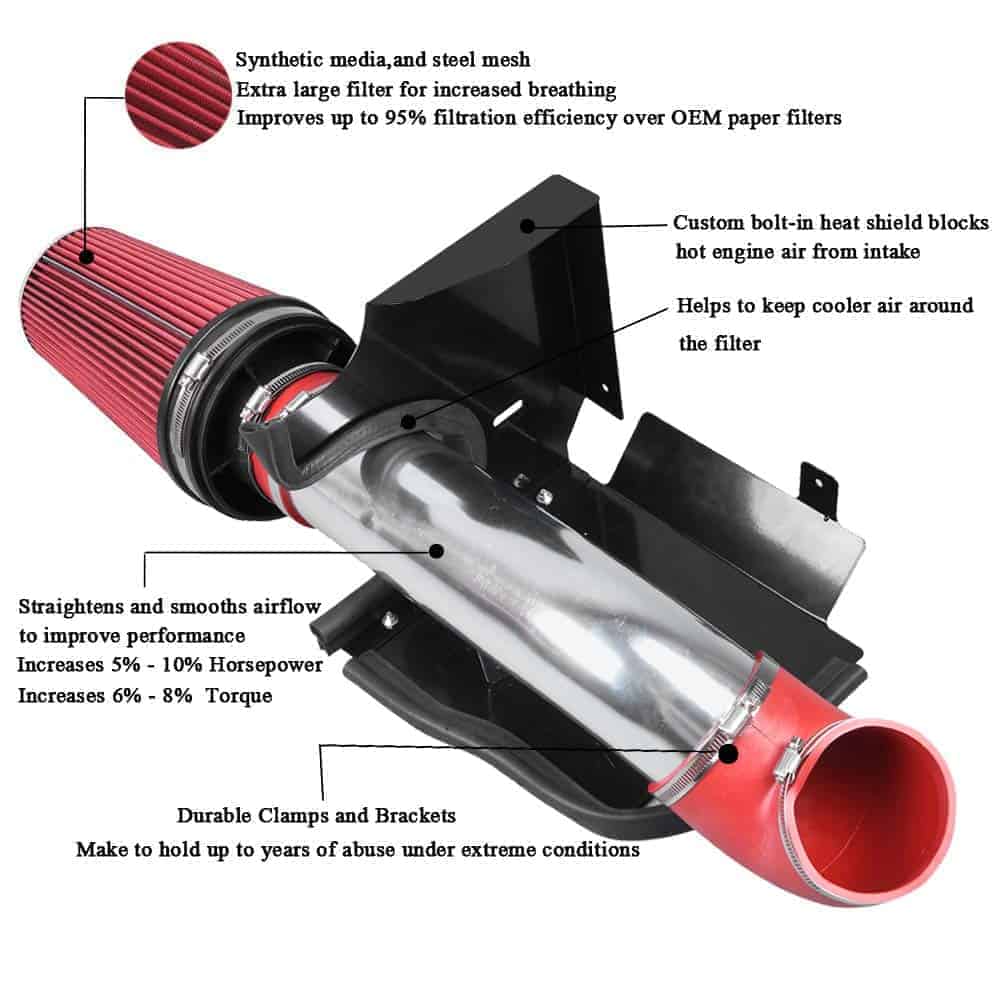 Synthetic media,and steel mesh
Extra large filter for increased breathing
Improves up to 95% filtration efficiency over OEM paper filters

Custom bolt-in heat shield blocks
hot engine air from intake

Helps to keep cooler air around
the filter

Straightens and smooths airflow
to improve performance
Increases 5% - 10% Horsepower
Increases 6% - 8% Torque

Durable Clamps and Brackets
Make to hold up to years of abuse under extreme conditions