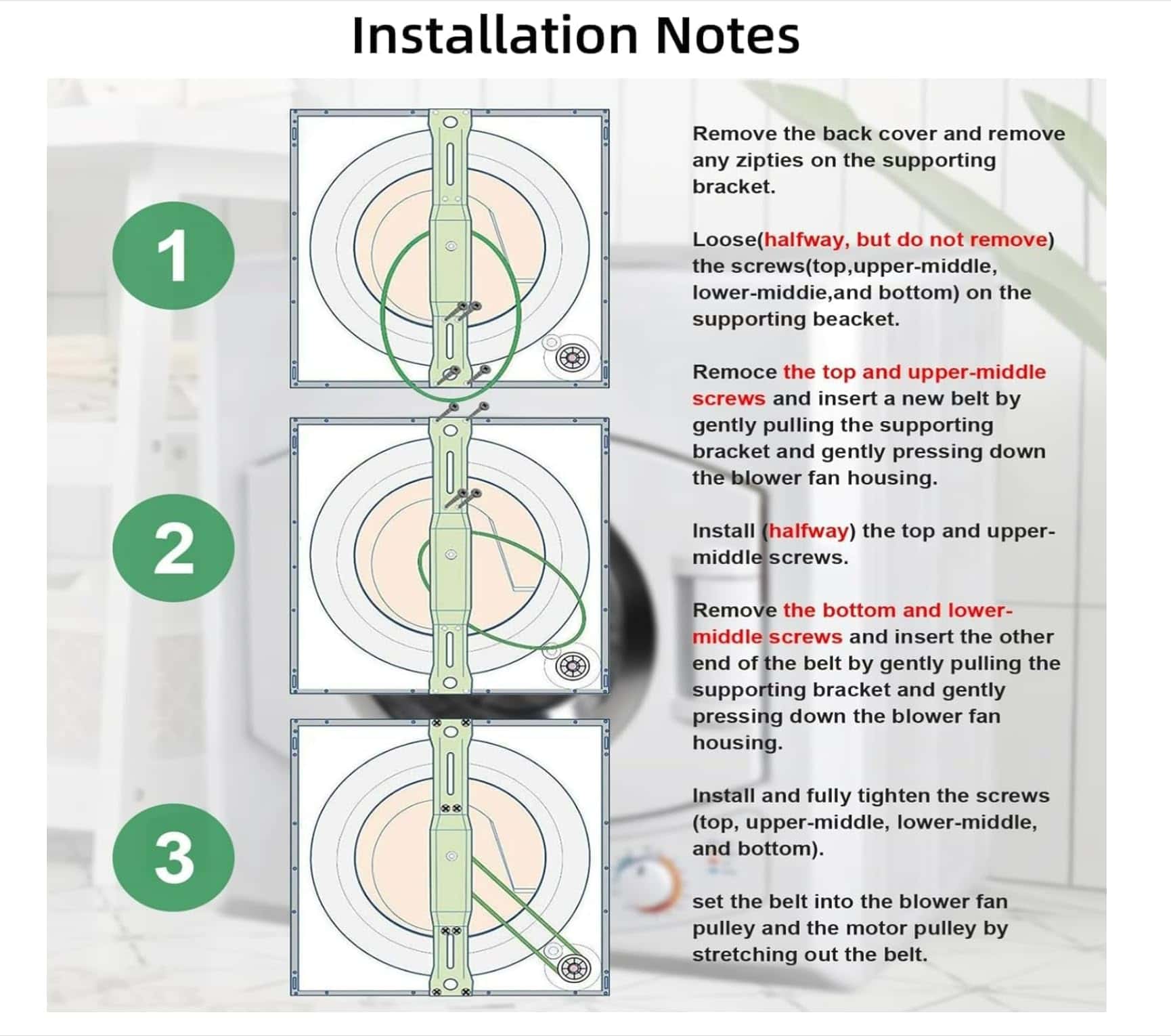 Installation Notes

1

2

3

Remove the back cover and remove any zipties on the supporting bracket.

Loose(halfway, but do not remove) the screws(top,upper-middle, lower-middie,and bottom) on the supporting beacket.

Remoce the top and upper-middle screws and insert a new belt by gently pulling the supporting bracket and gently pressing down the blower fan housing.

Install (halfway) the top and upper-middle screws.

Remove the bottom and lower-middle screws and insert the other end of the belt by gently pulling the supporting bracket and gently pressing down the blower fan housing.

Install and fully tighten the screws (top, upper-middle, lower-middle, and bottom).

set the belt into the blower fan pulley and the motor pulley by stretching out the belt.