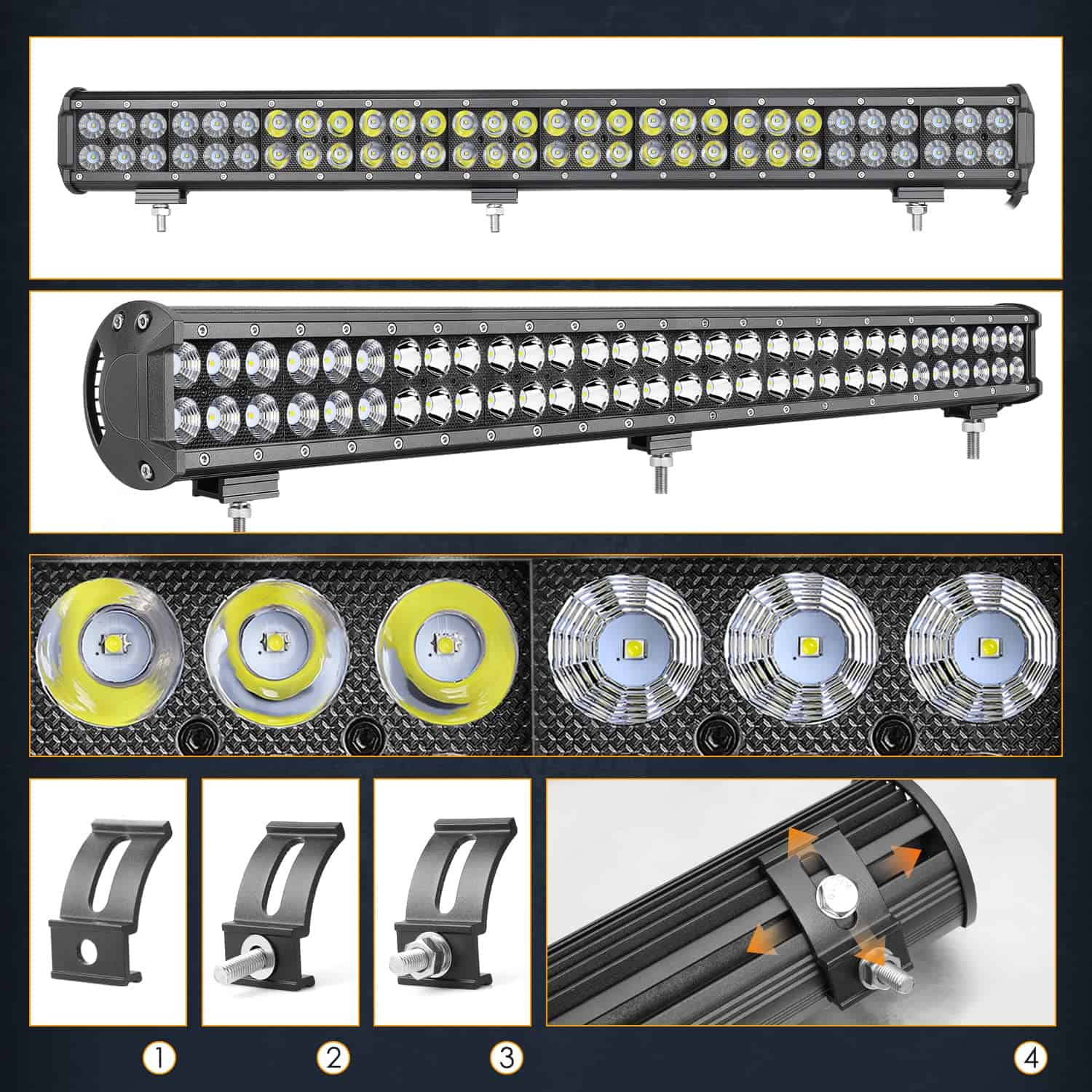 1

2

3

4