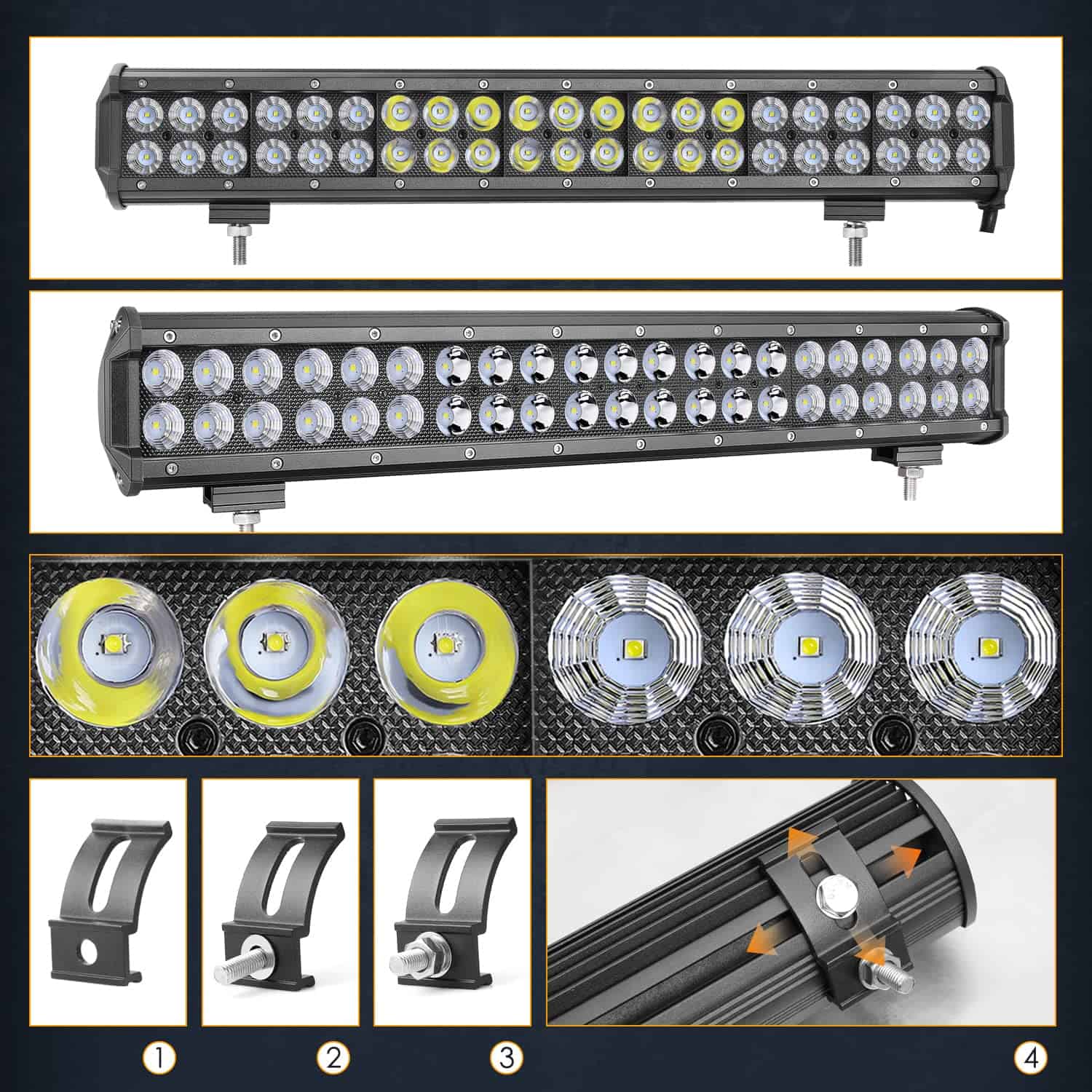 1

2

3

4