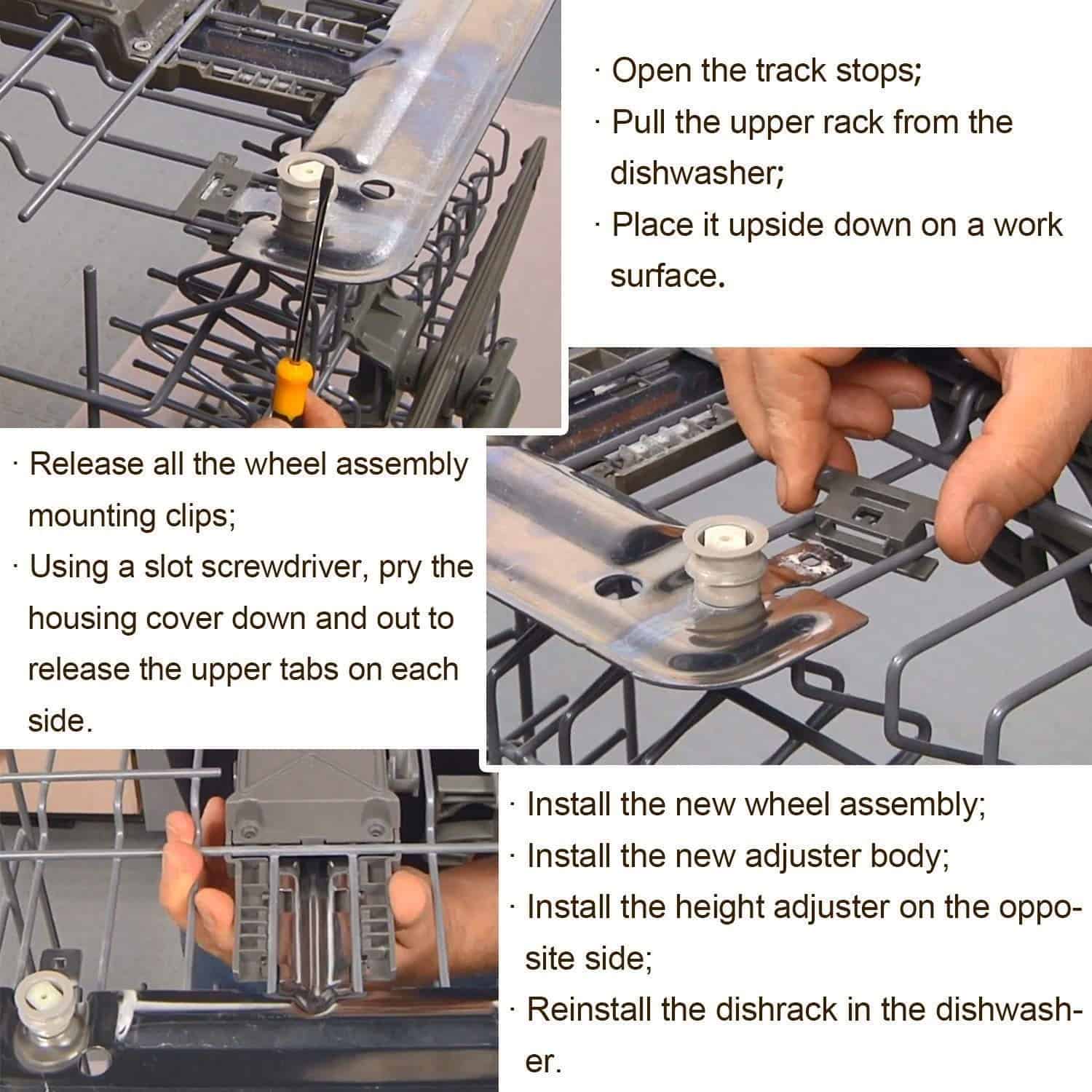 · Open the track stops;
· Pull the upper rack from the dishwasher;
· Place it upside down on a work surface.

· Release all the wheel assembly mounting clips;
· Using a slot screwdriver, pry the housing cover down and out to release the upper tabs on each side.

· Install the new wheel assembly;
· Install the new adjuster body;
· Install the height adjuster on the opposite side;
· Reinstall the dishrack in the dishwasher.