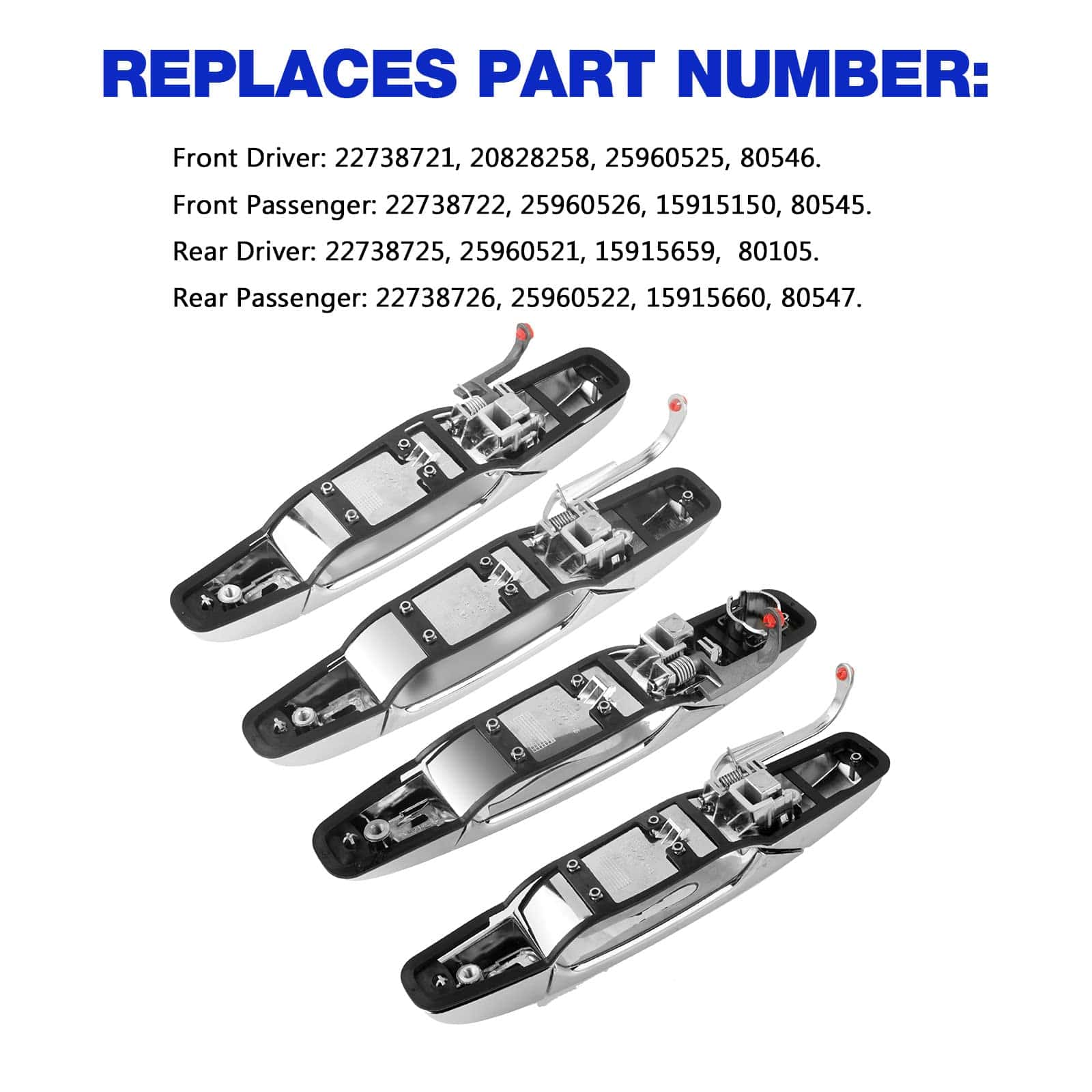 REPLACES PART NUMBER:

Front Driver: 22738721, 20828258, 25960525, 80546.

Front Passenger: 22738722, 25960526, 15915150, 80545.

Rear Driver: 22738725, 25960521, 15915659, 80105.

Rear Passenger: 22738726, 25960522, 15915660, 80547.